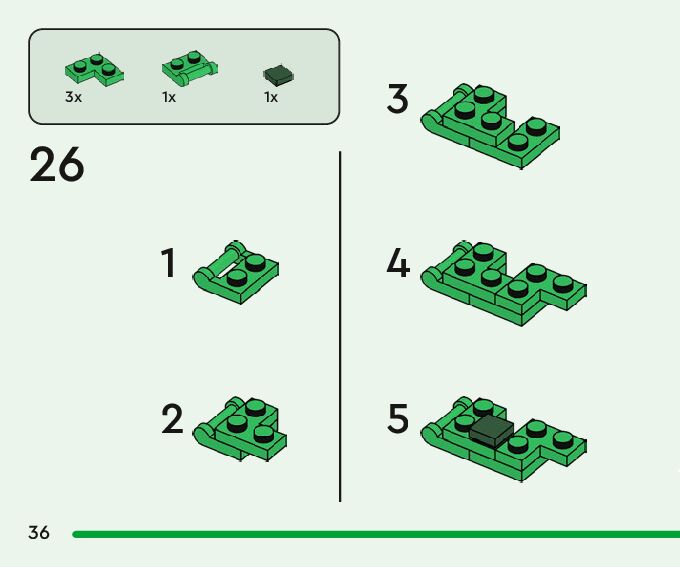 3x
1x
1x

26

1

2

3

4

5

36