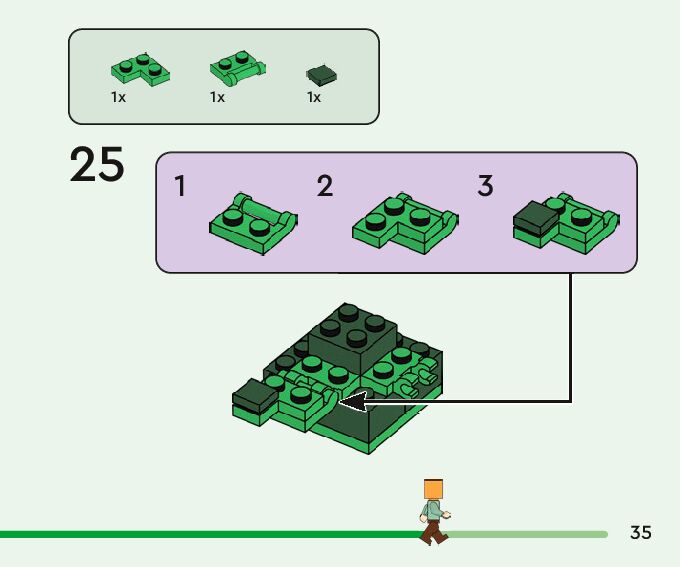 1x 1x 1x

25

1 2 3

35