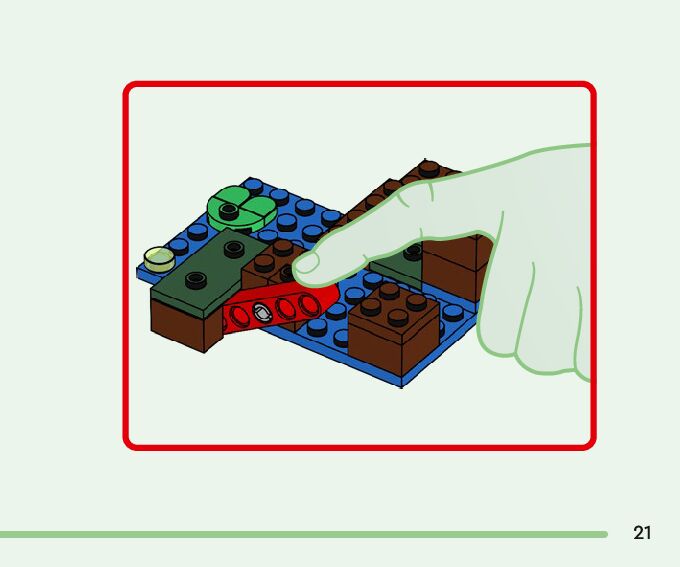 21