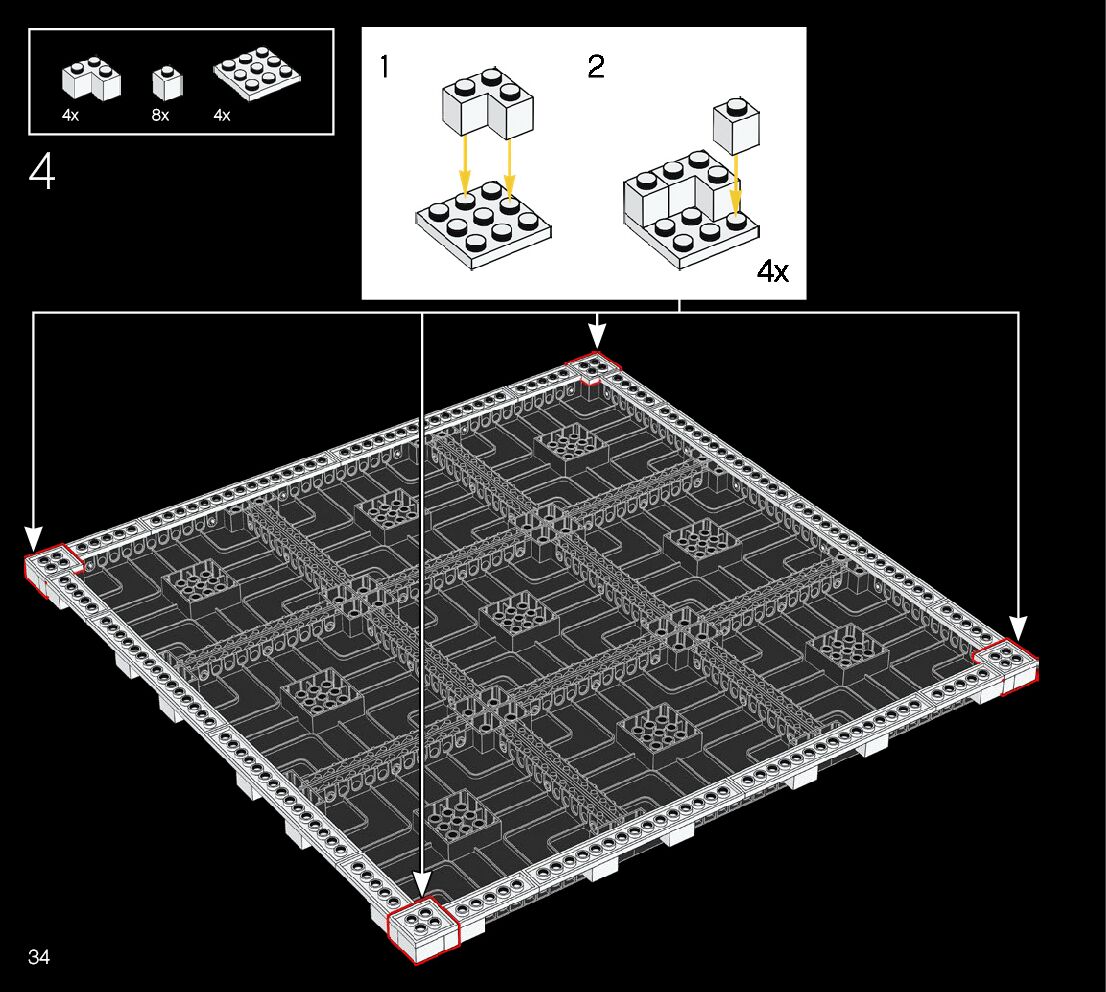 4x 8x 4x

4

1

2

4x

34