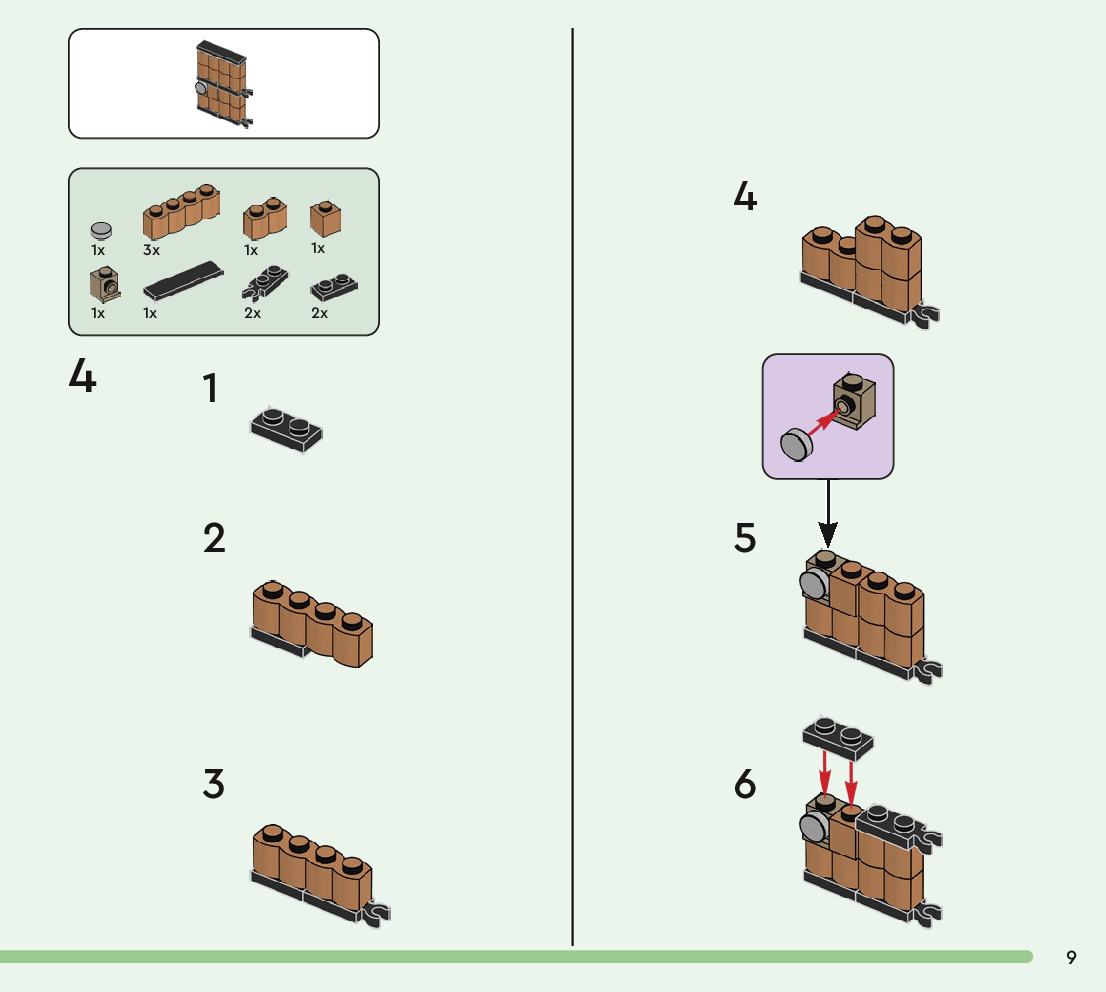 1x 3x 1x 1x
1x 1x 2x 2x

4

1

2

3

4

5

6

9