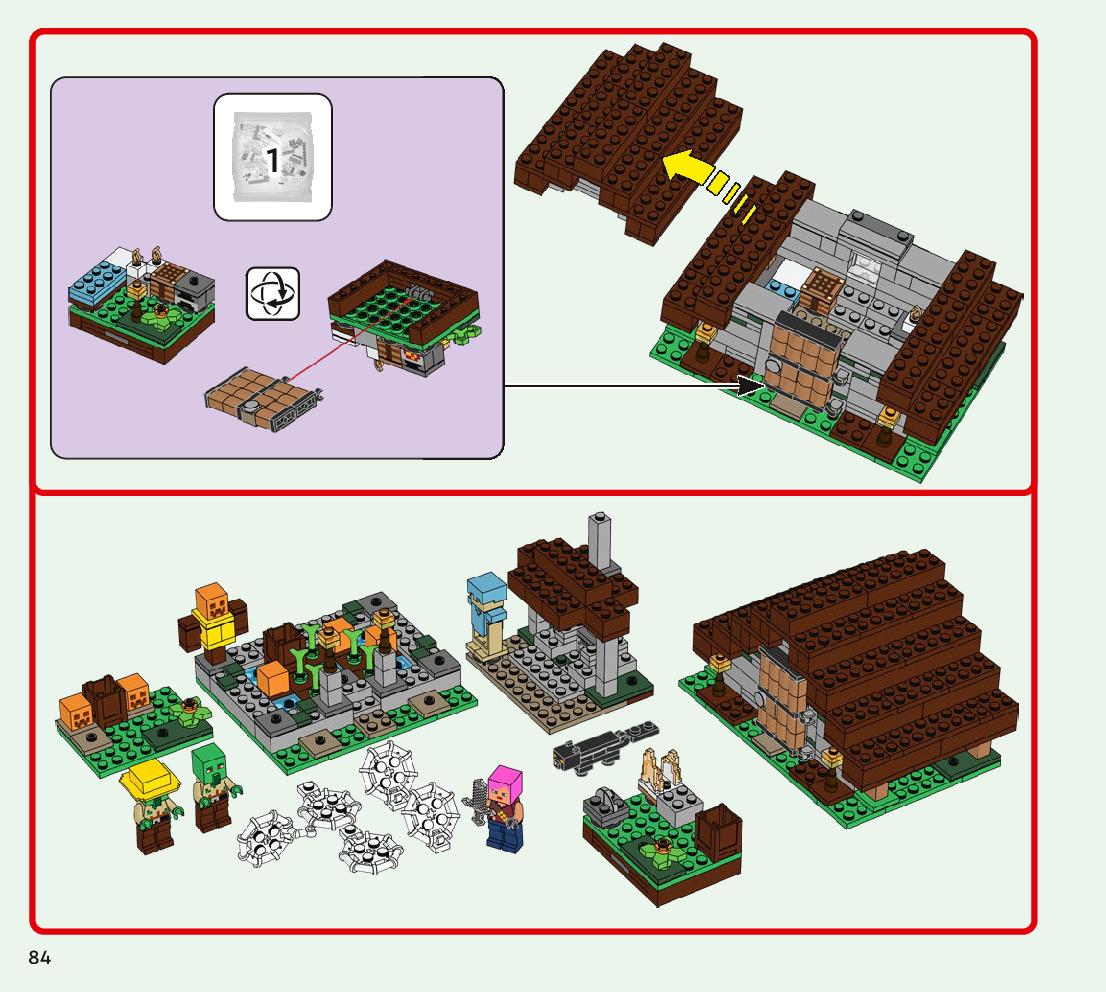 1

84