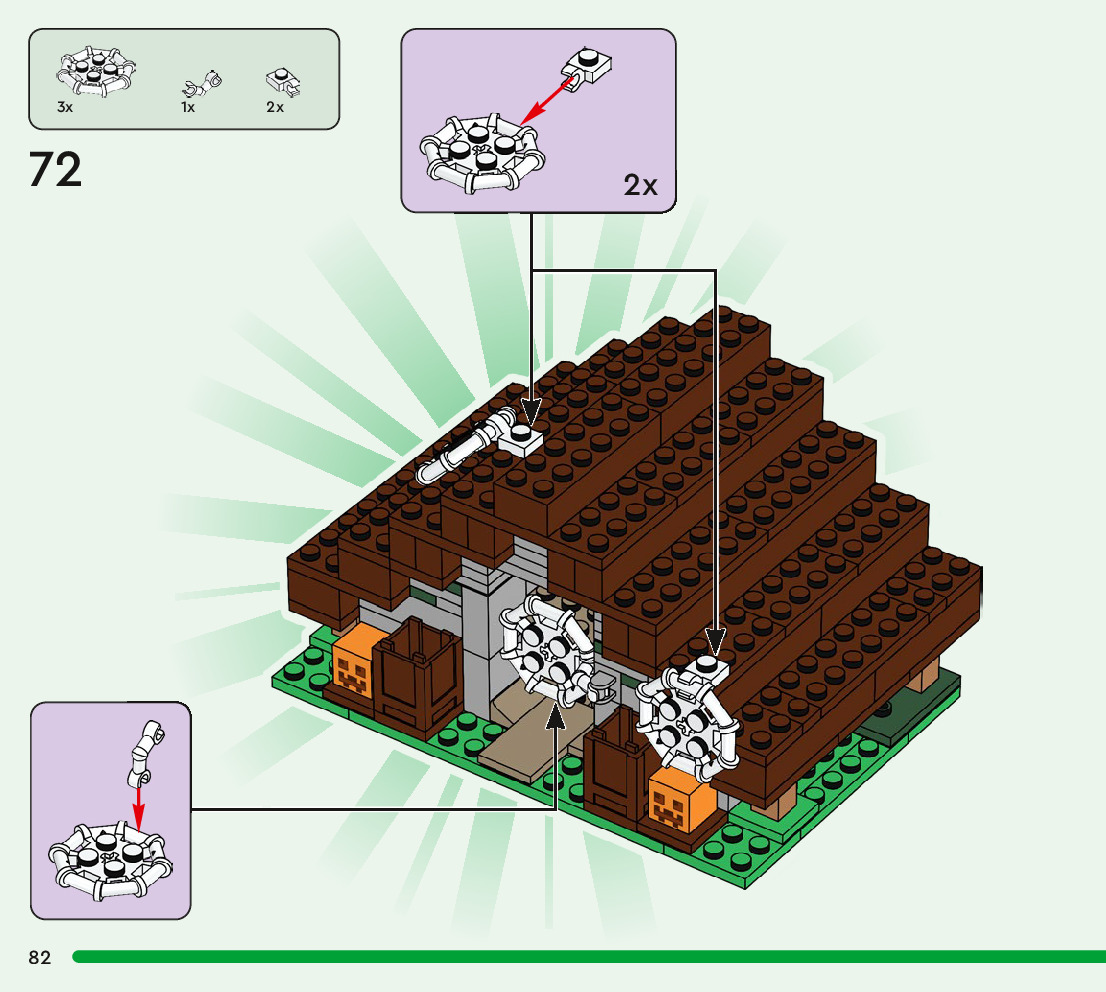 3x 1x 2x

72

2x

82