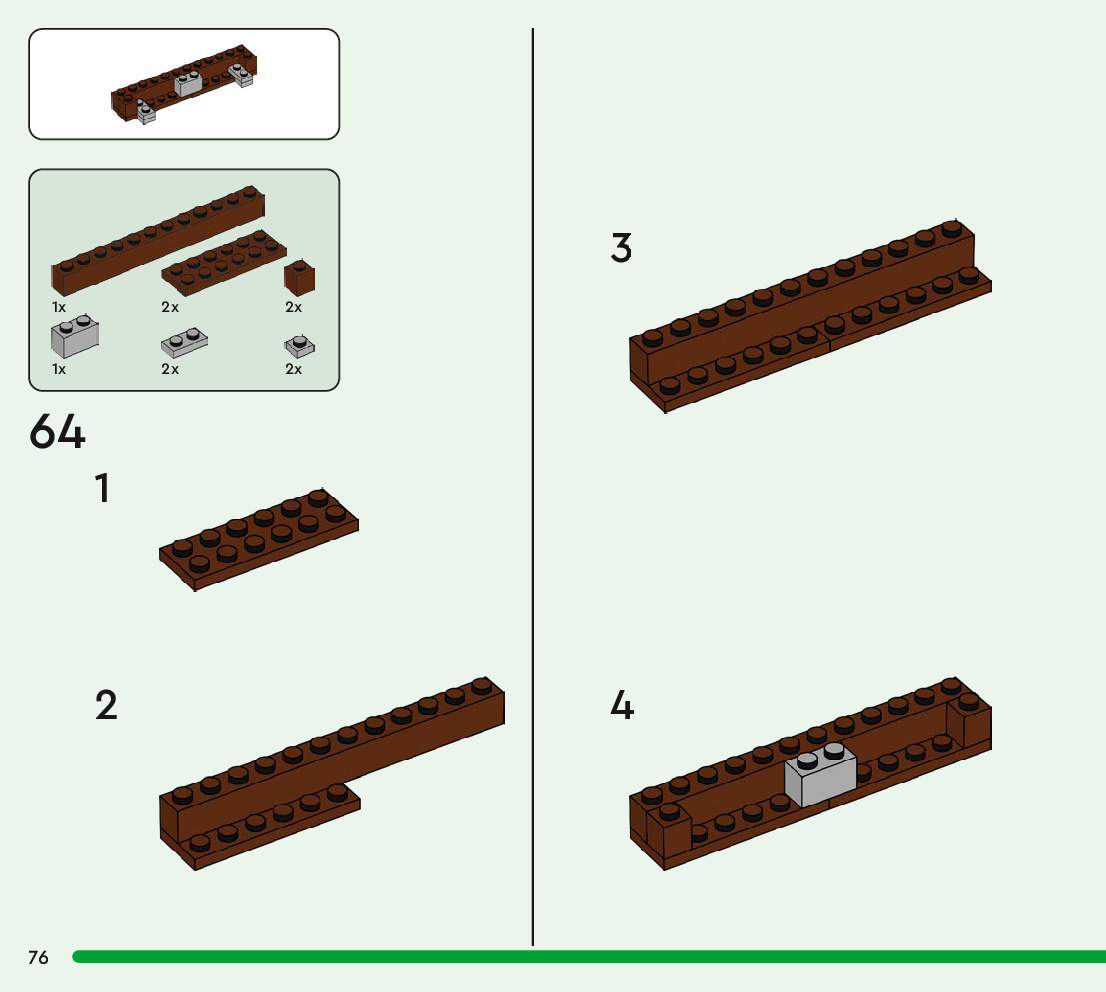 1x

2x

2x

1x

2x

2x

64

1

2

3

4

76