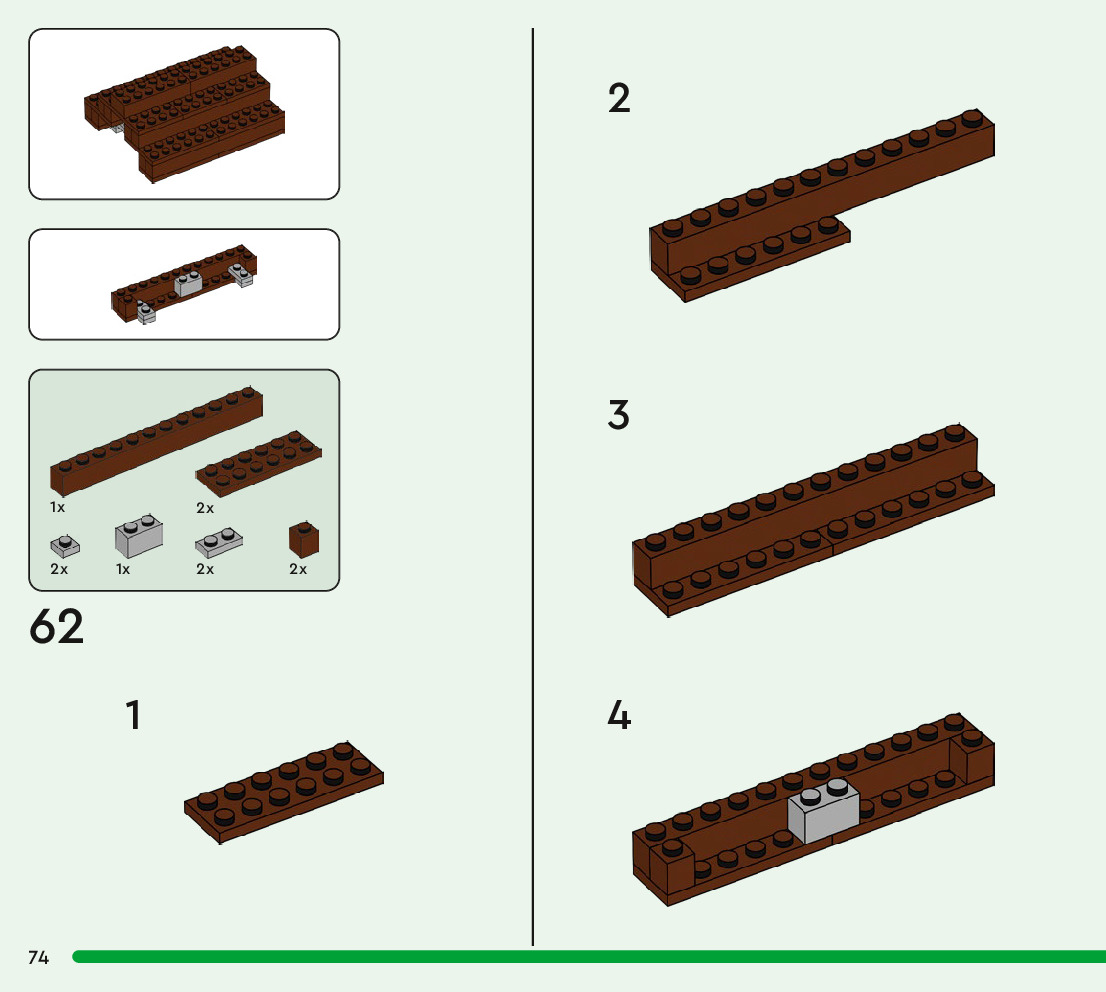 1x
2x
2x
1x
2x
2x

62

1

2

3

4

74