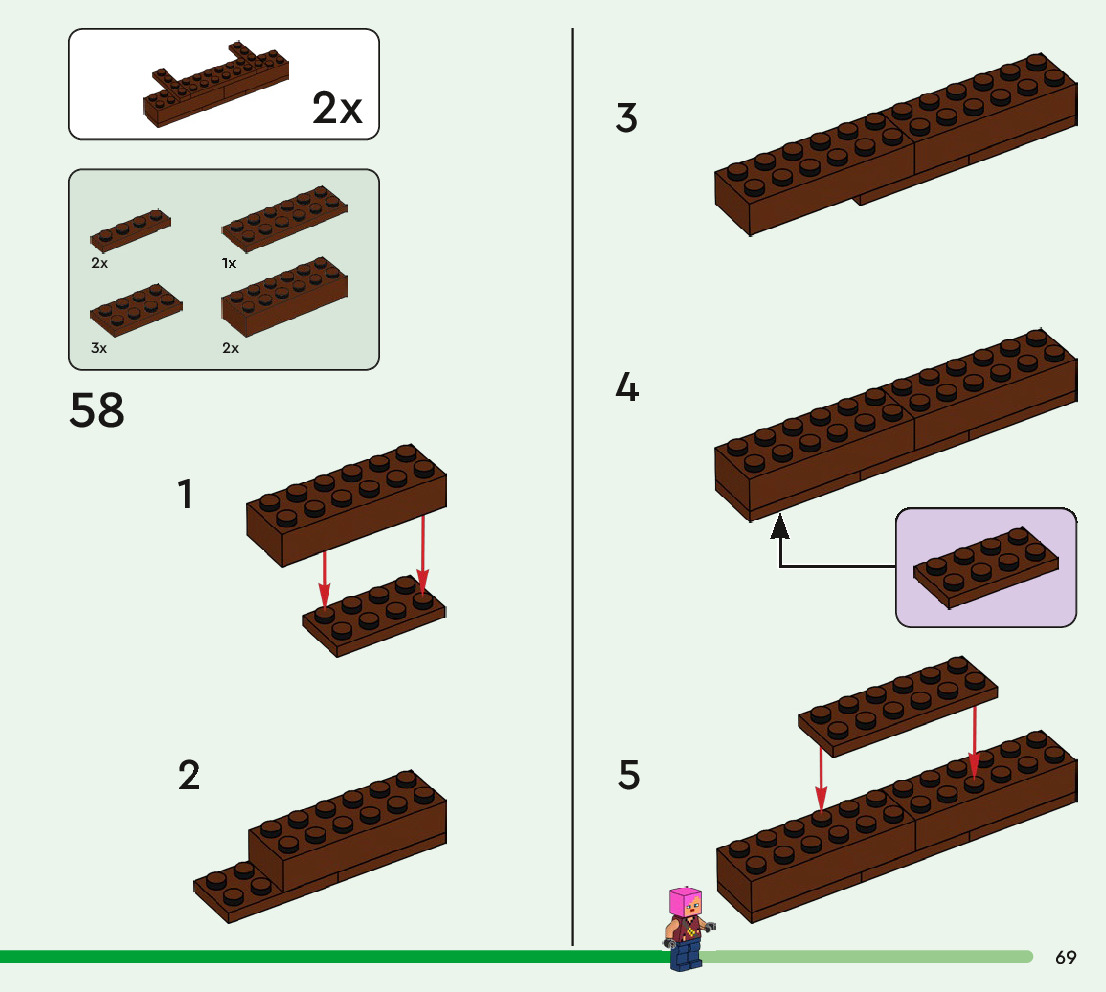 2x

2x
1x
3x
2x

58

1

2

3

4

5

69