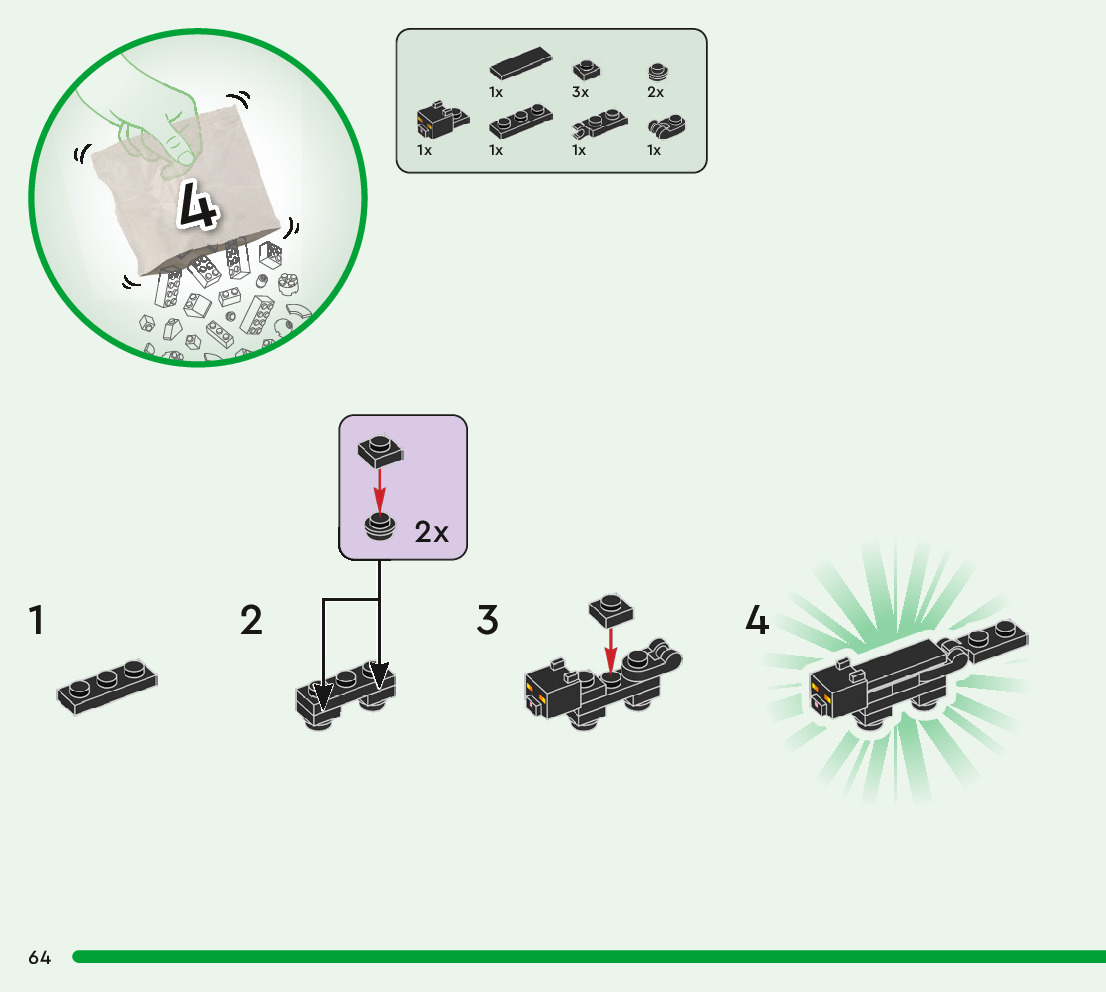 4

1x 3x 2x
1x 1x 1x 1x

2x

1

2

3

4

64