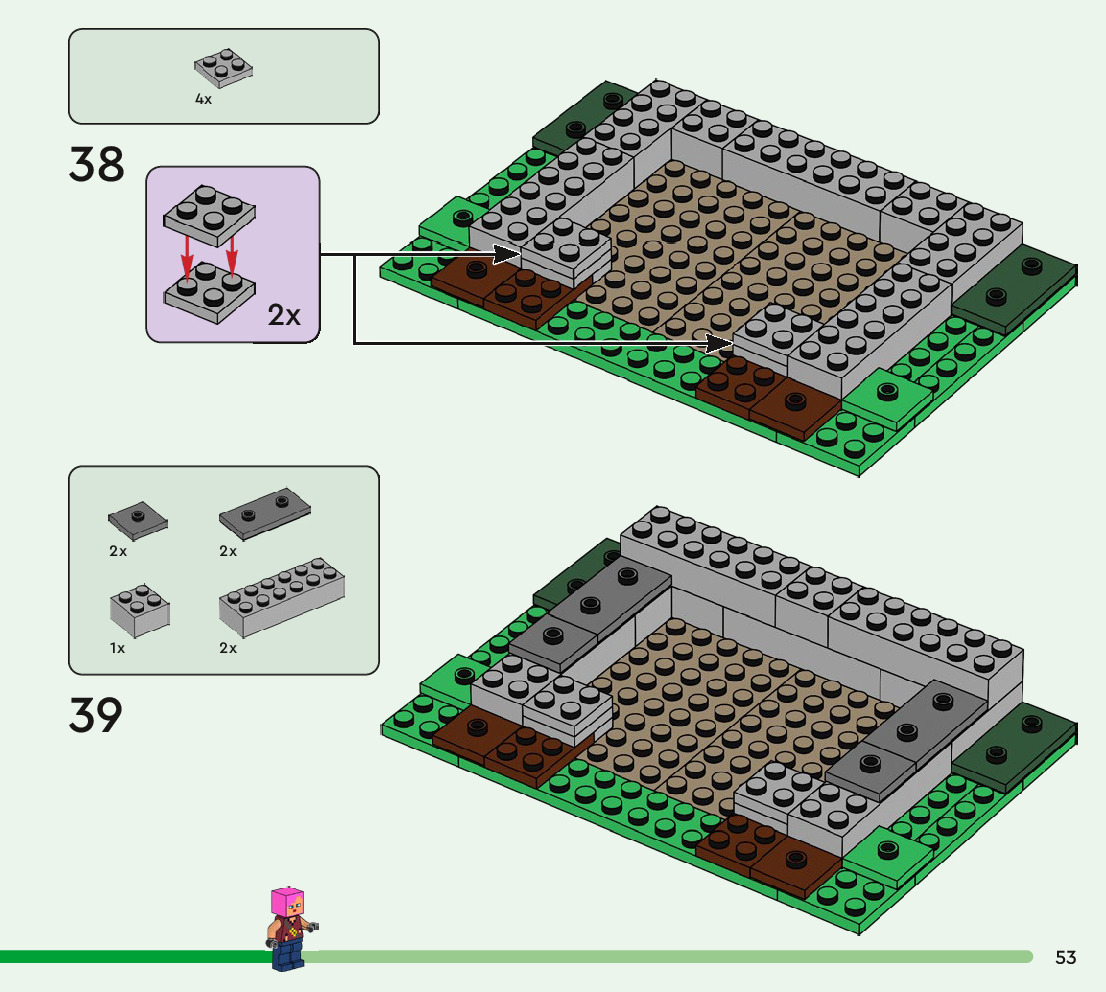 4x

38

2x

2x 2x

1x 2x

39

53