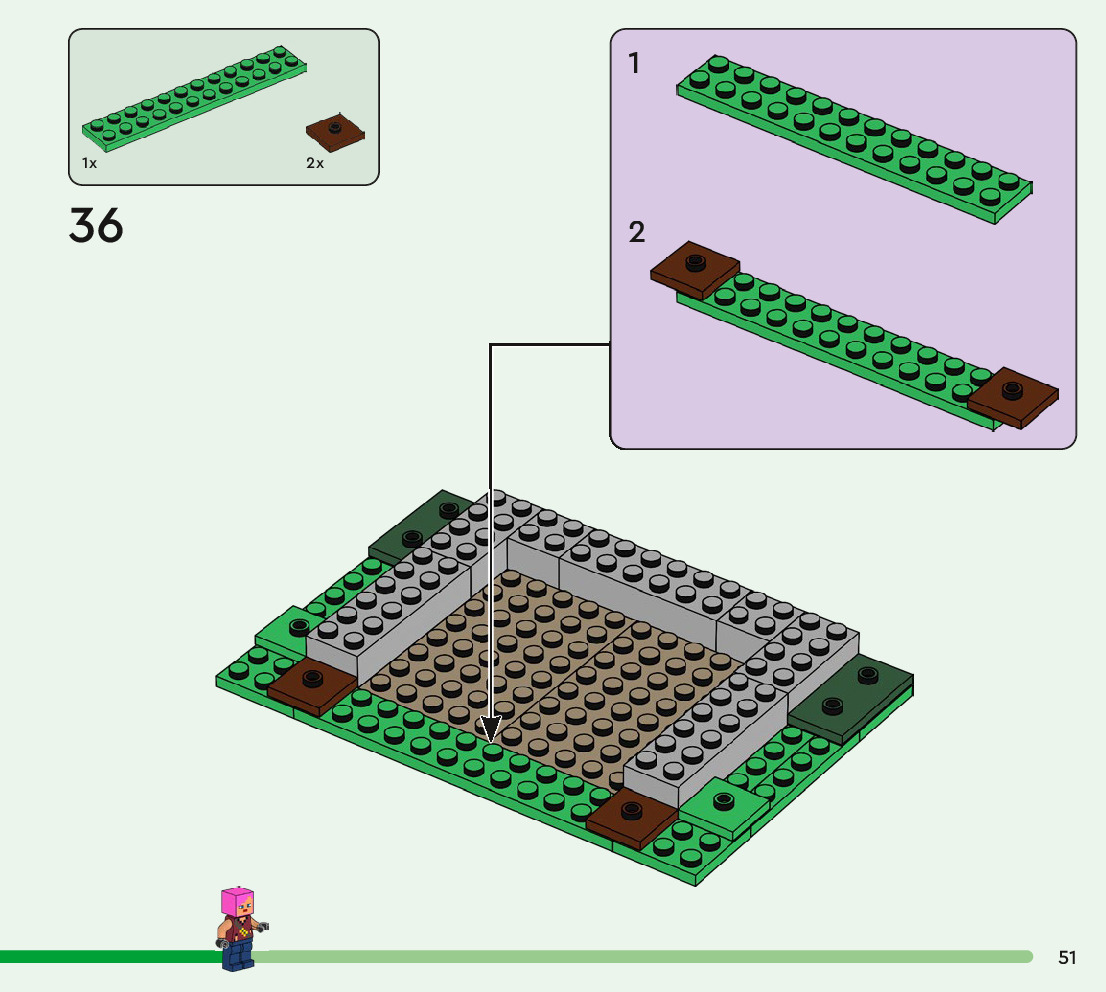 1x
2x
36
1
2
51