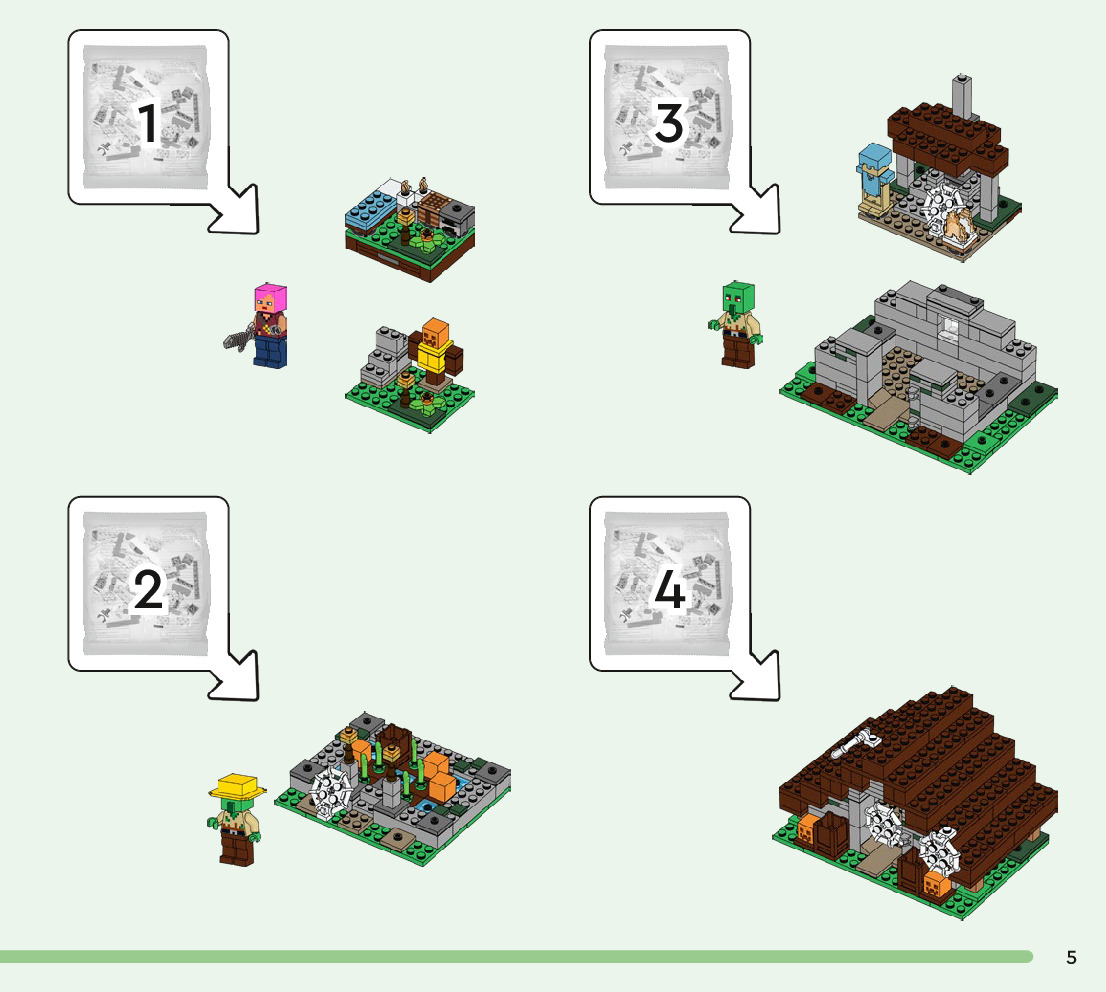 1

3

2

4

5