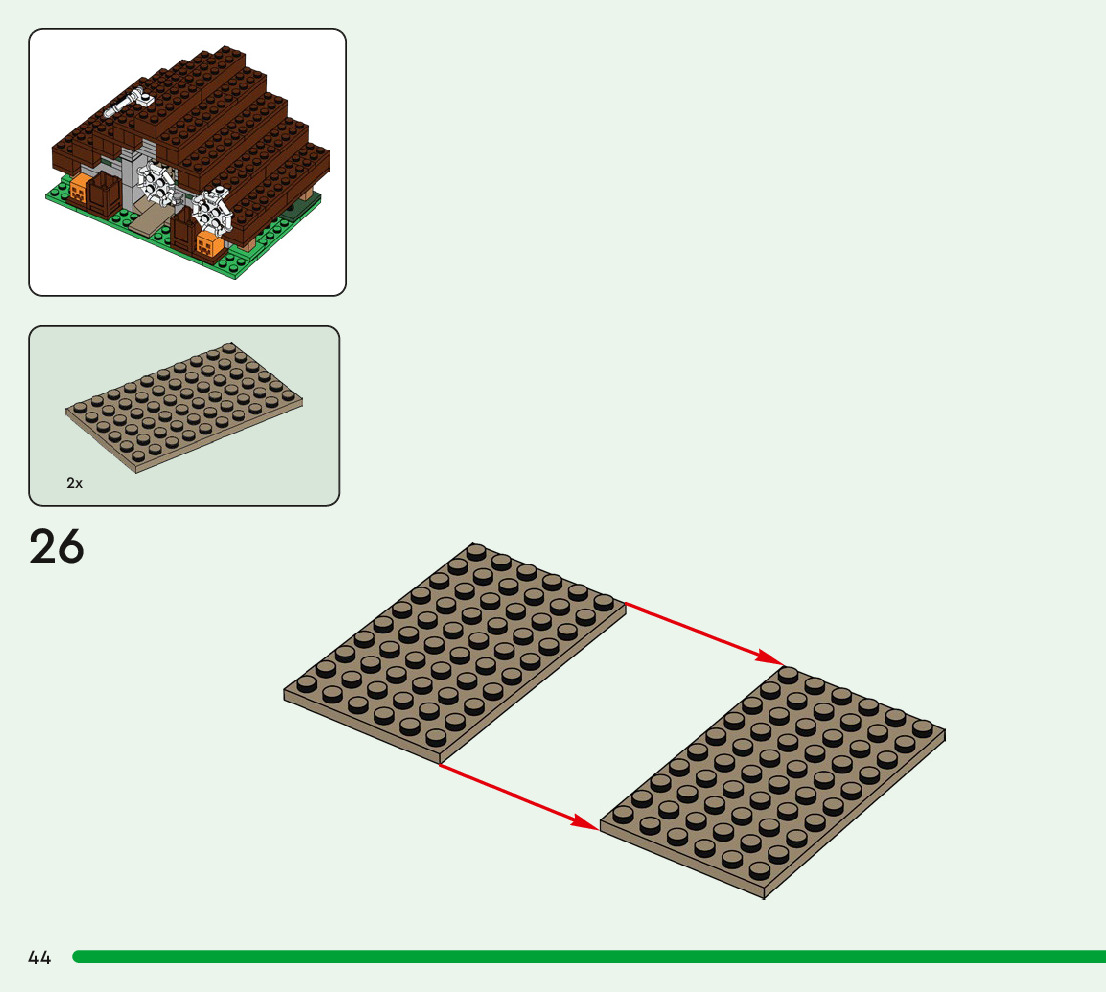 2x

26

44