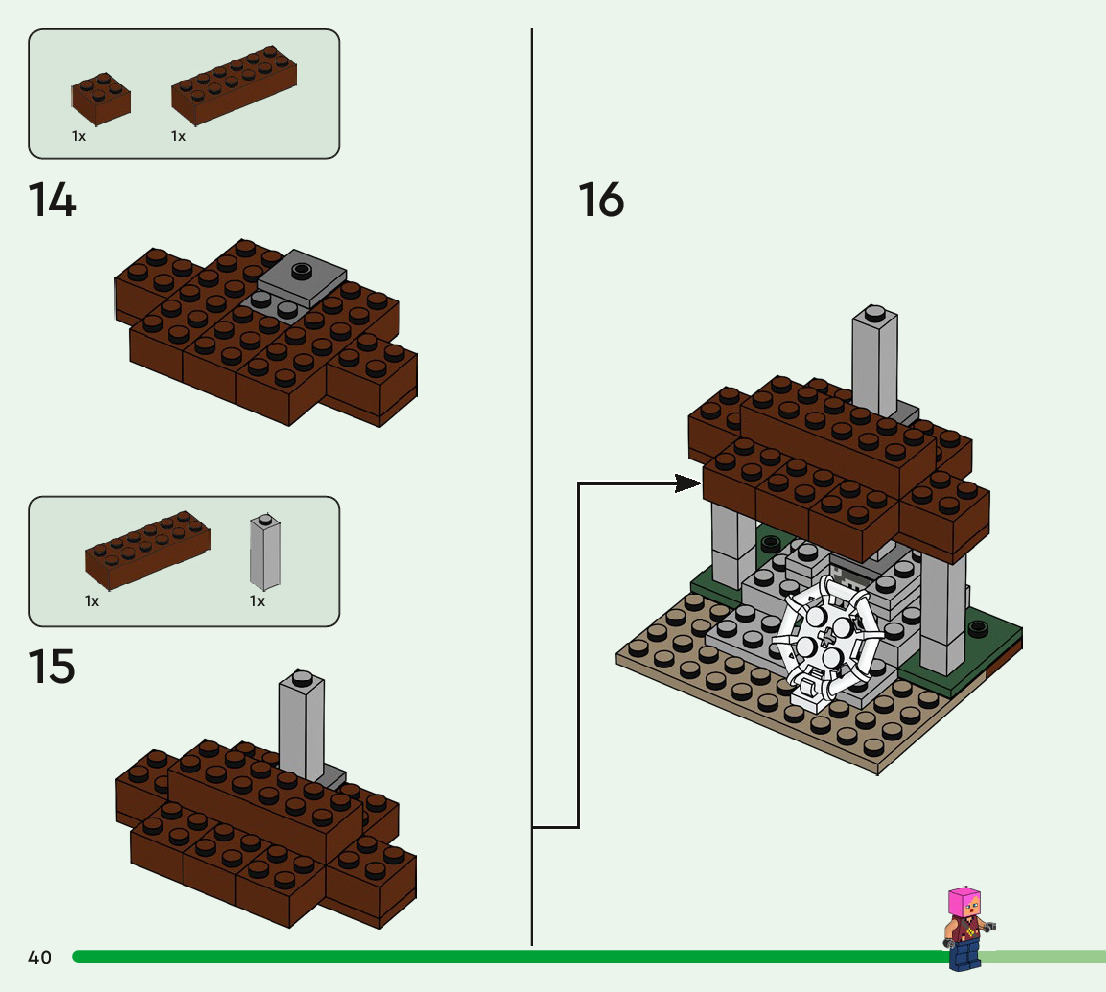 1x 1x

14

1x 1x

15

16

40