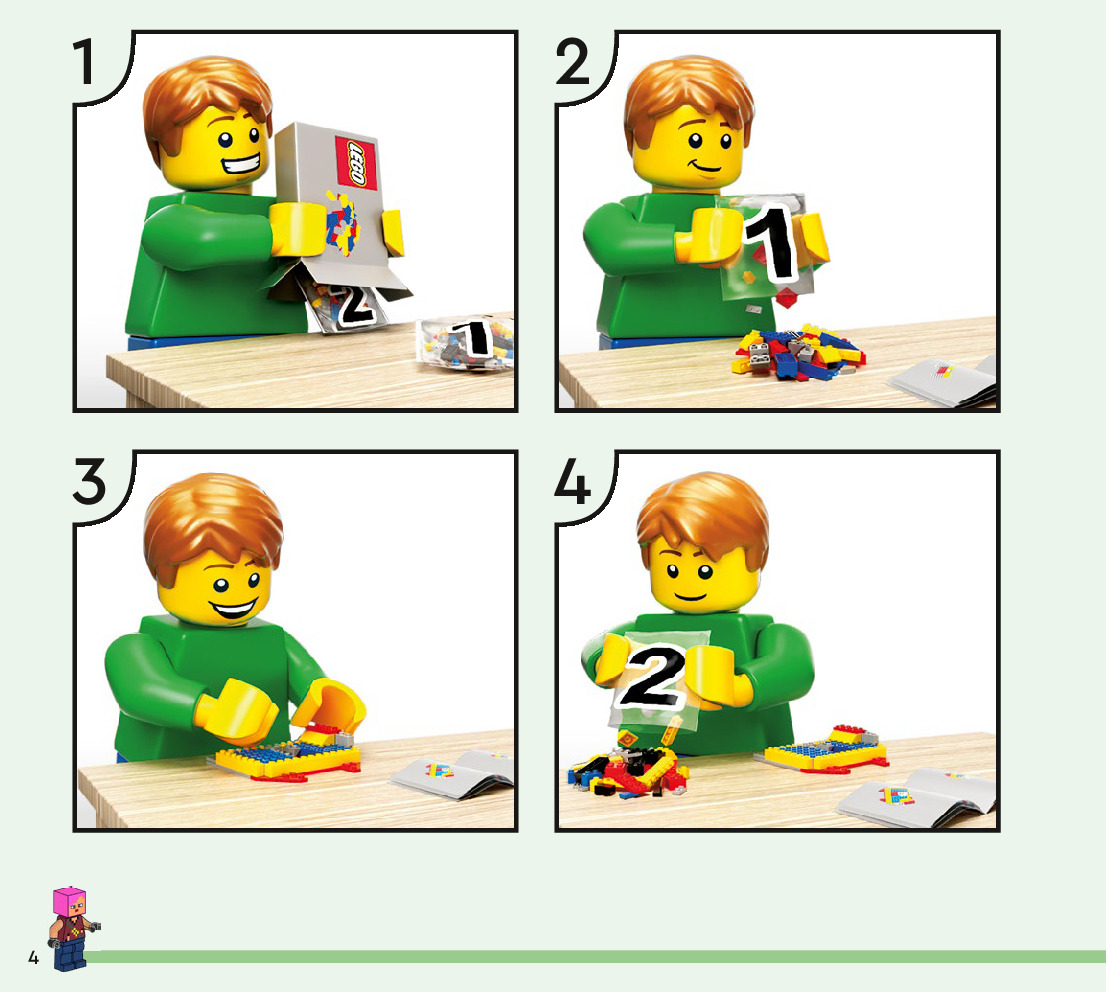 1

LEGO

2

1

2

1

3

4

2

4