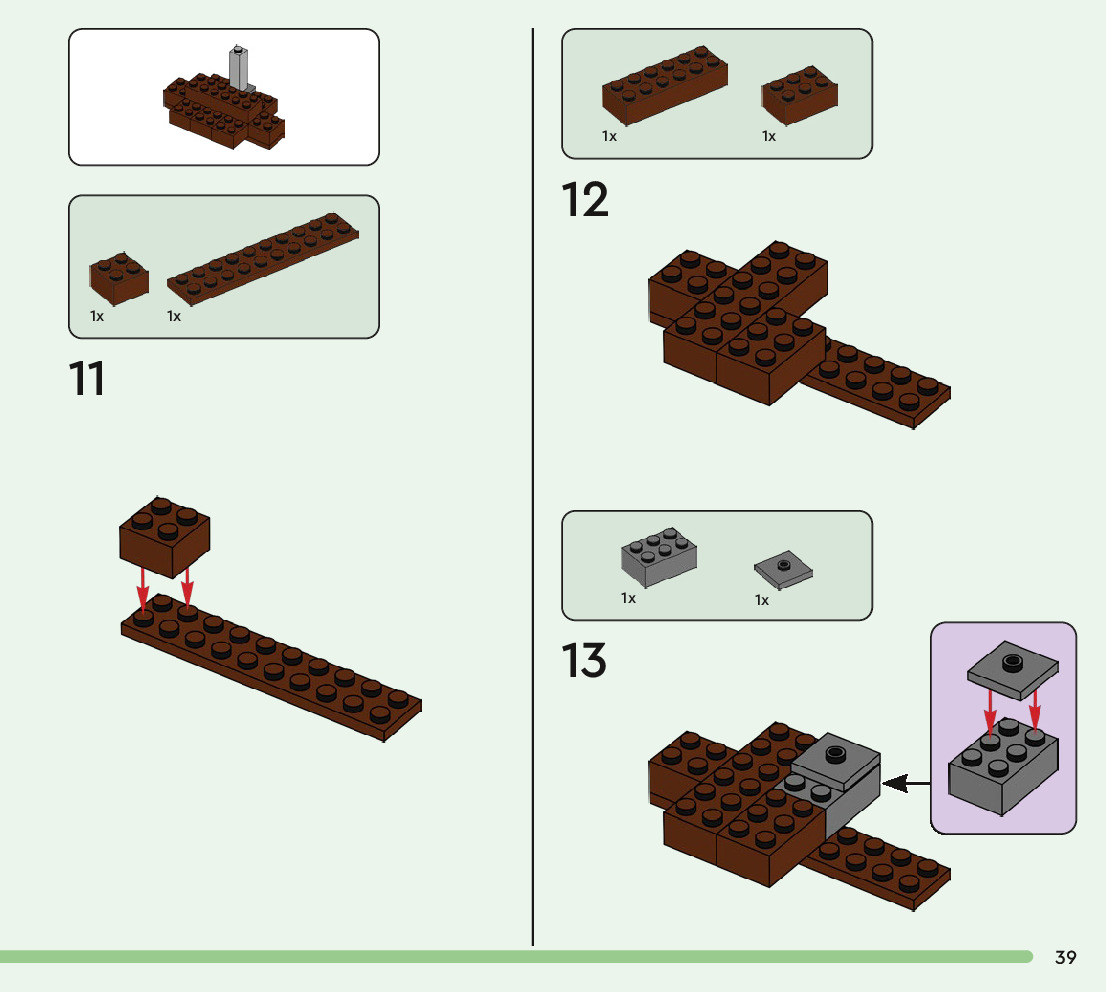 1x
1x

11

1x
1x

12

1x
1x

13

39