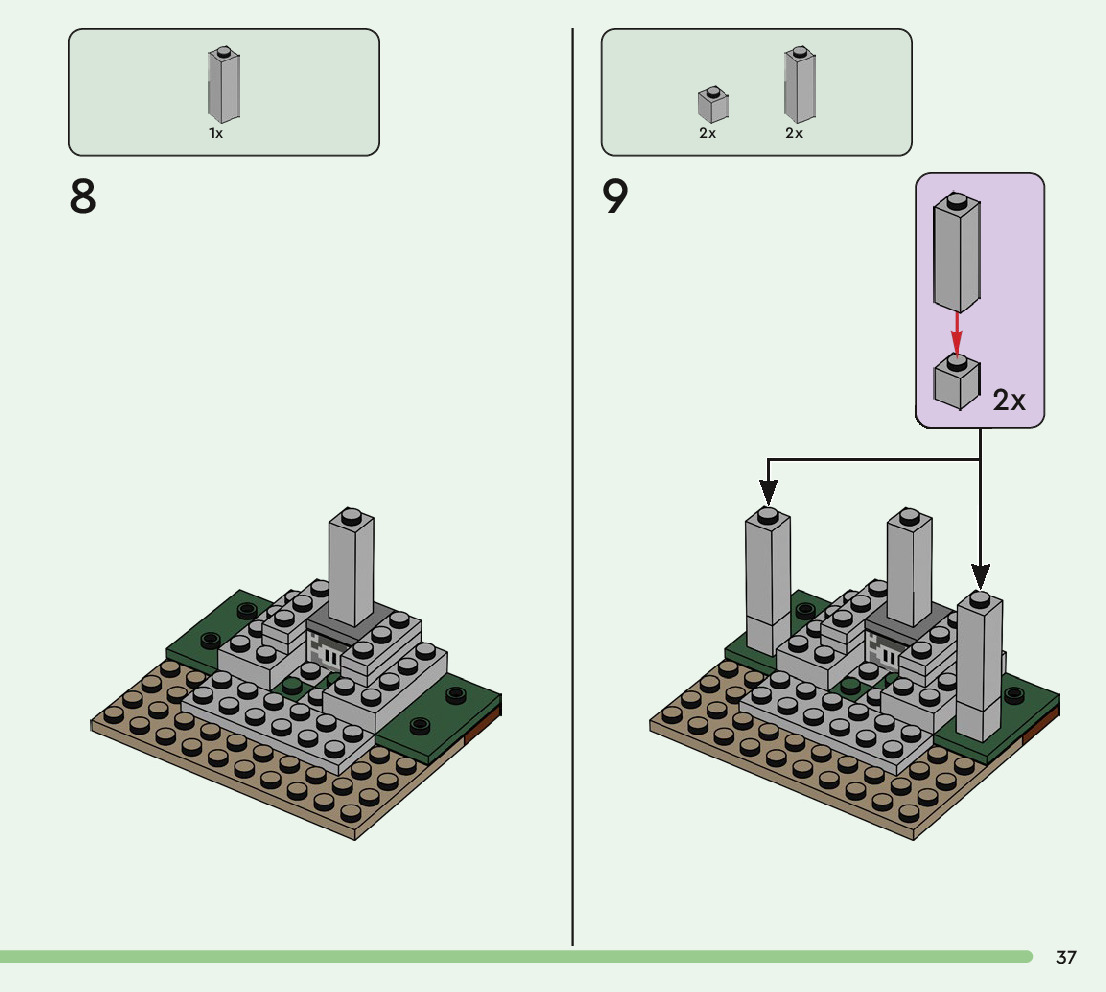 1x

8

2x 2x

9

2x

37