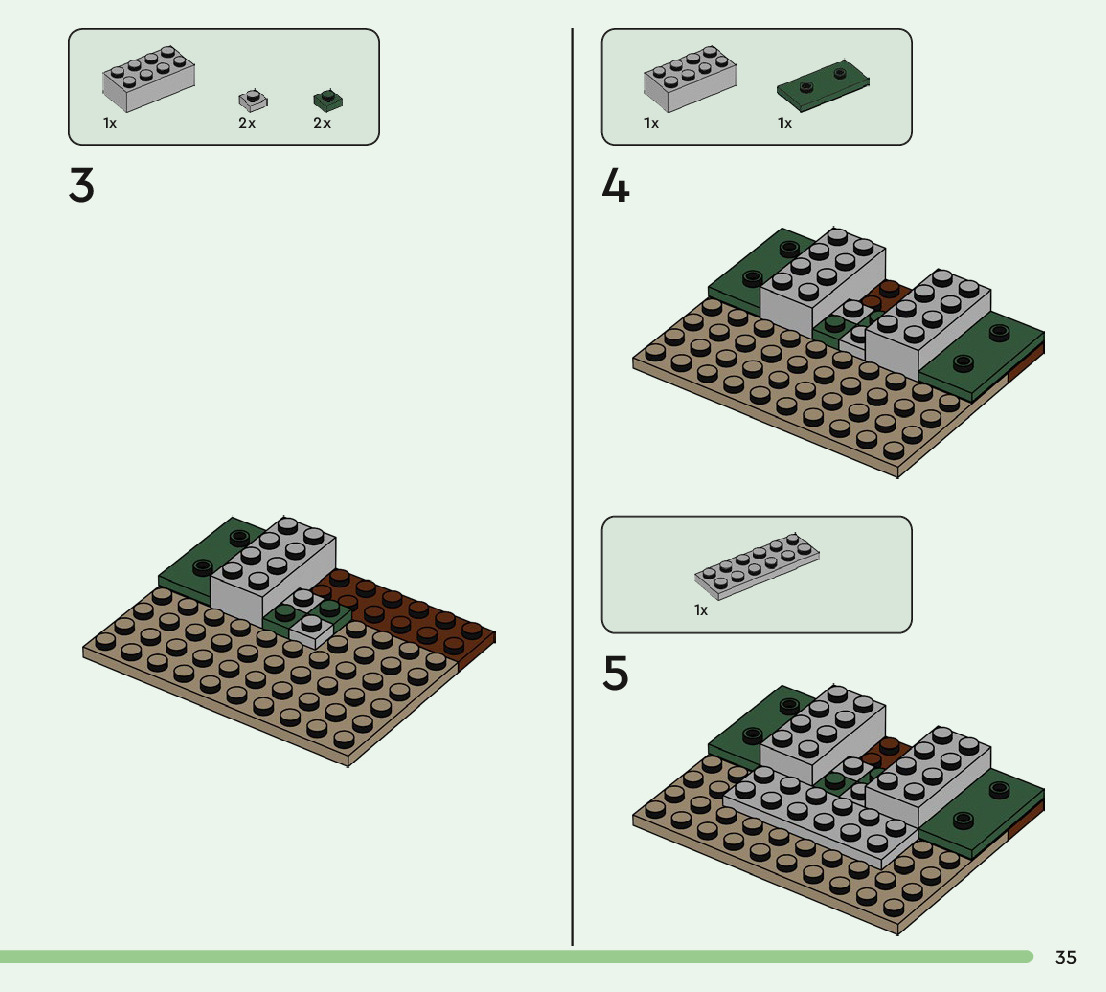 1x 2x 2x

3

1x 1x

4

1x

5

35