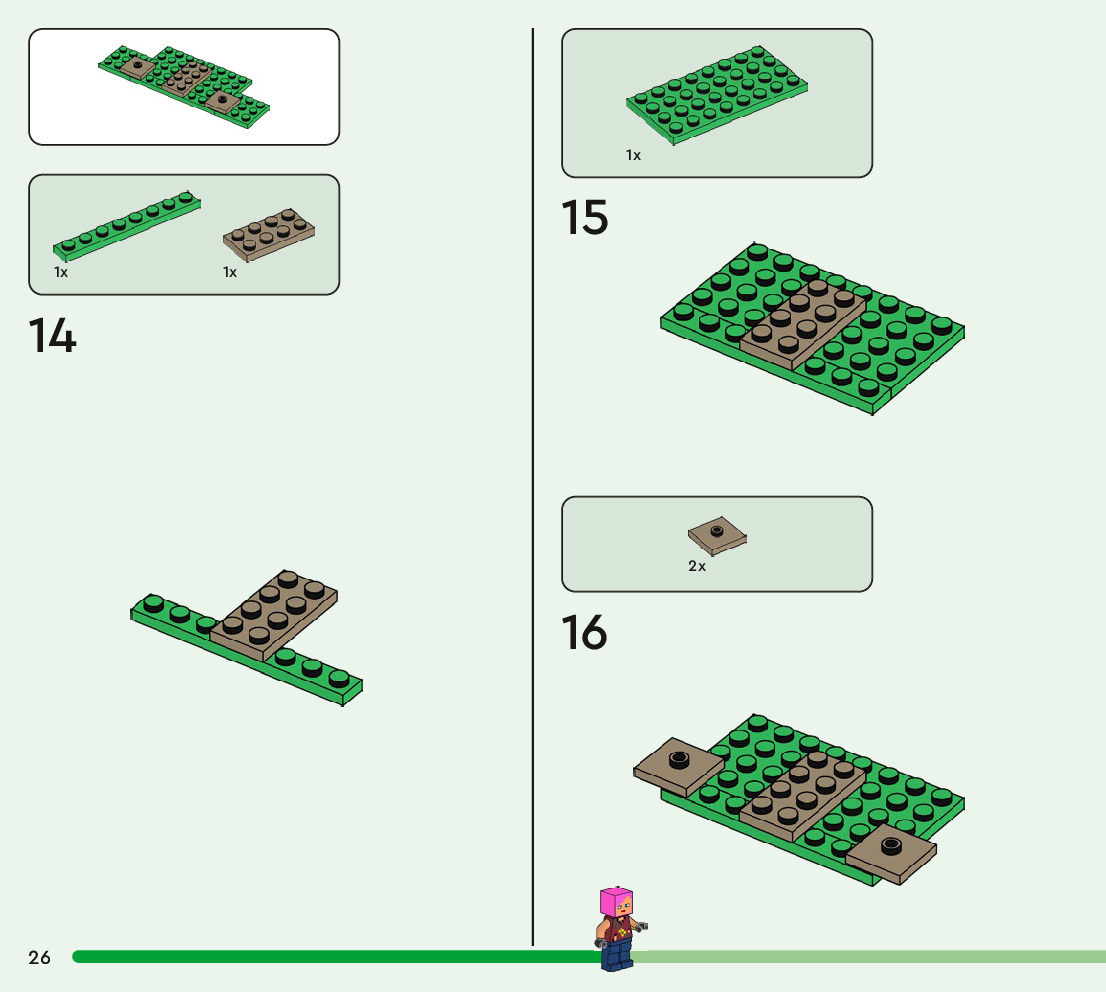 1x

1x

14

1x

15

2x

16

26