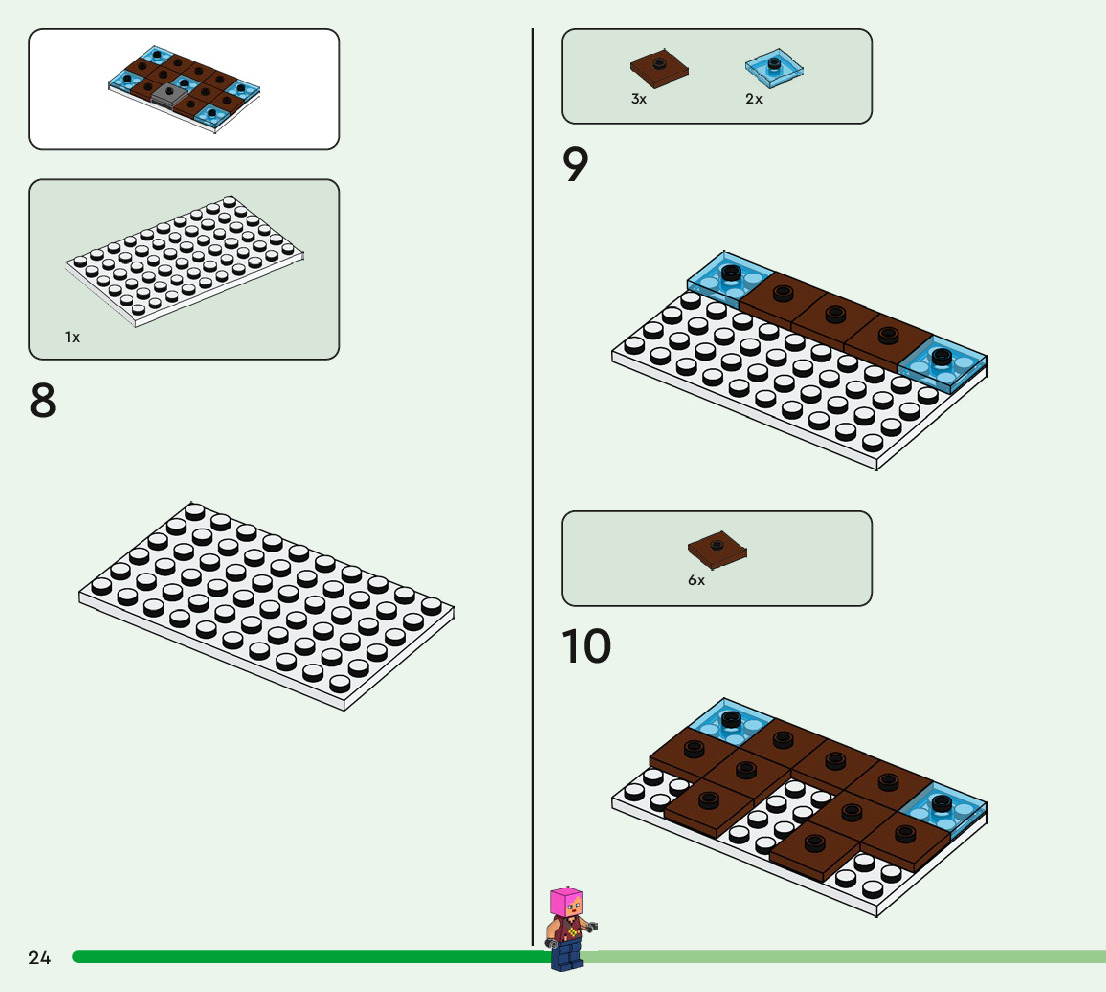 1x

8

3x 2x

9

6x

10

24