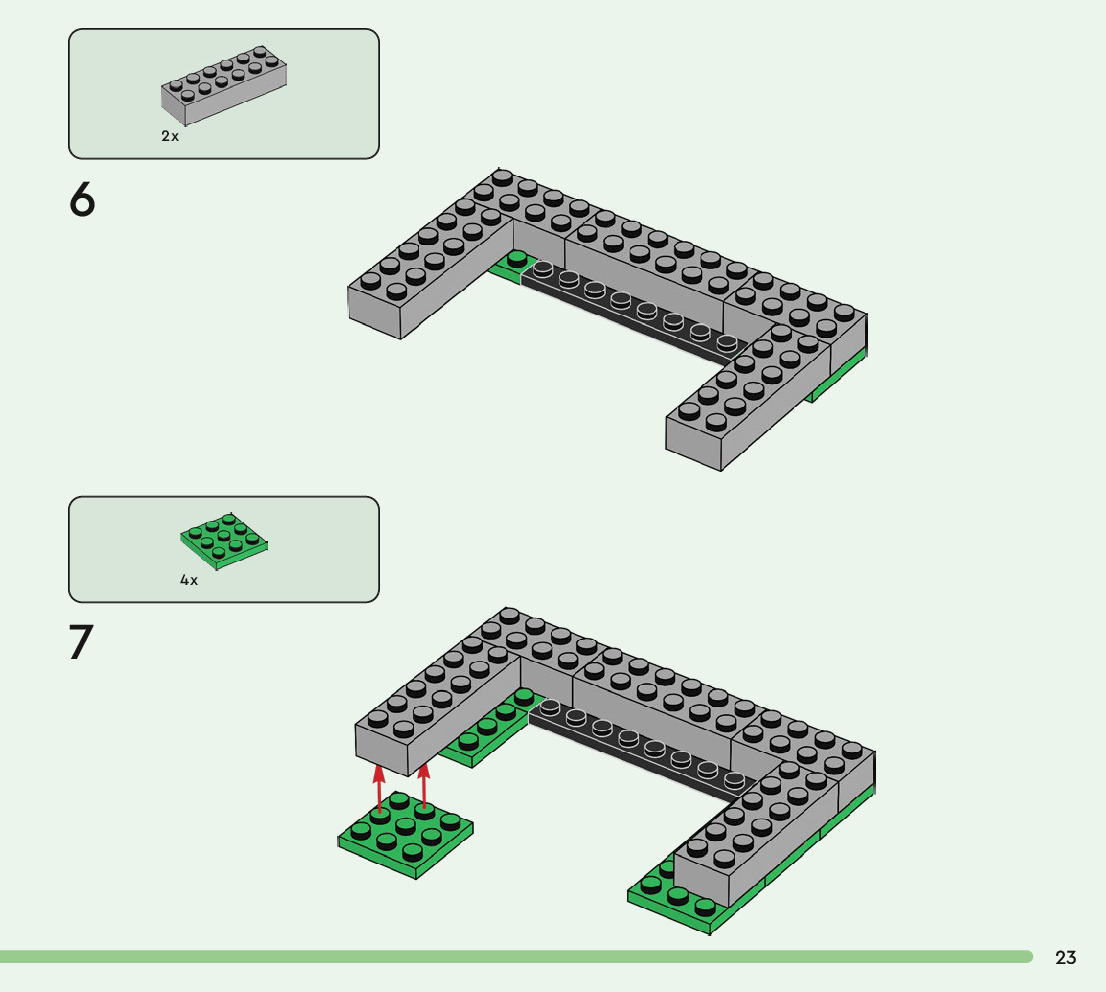 2x

6

4x

7

23