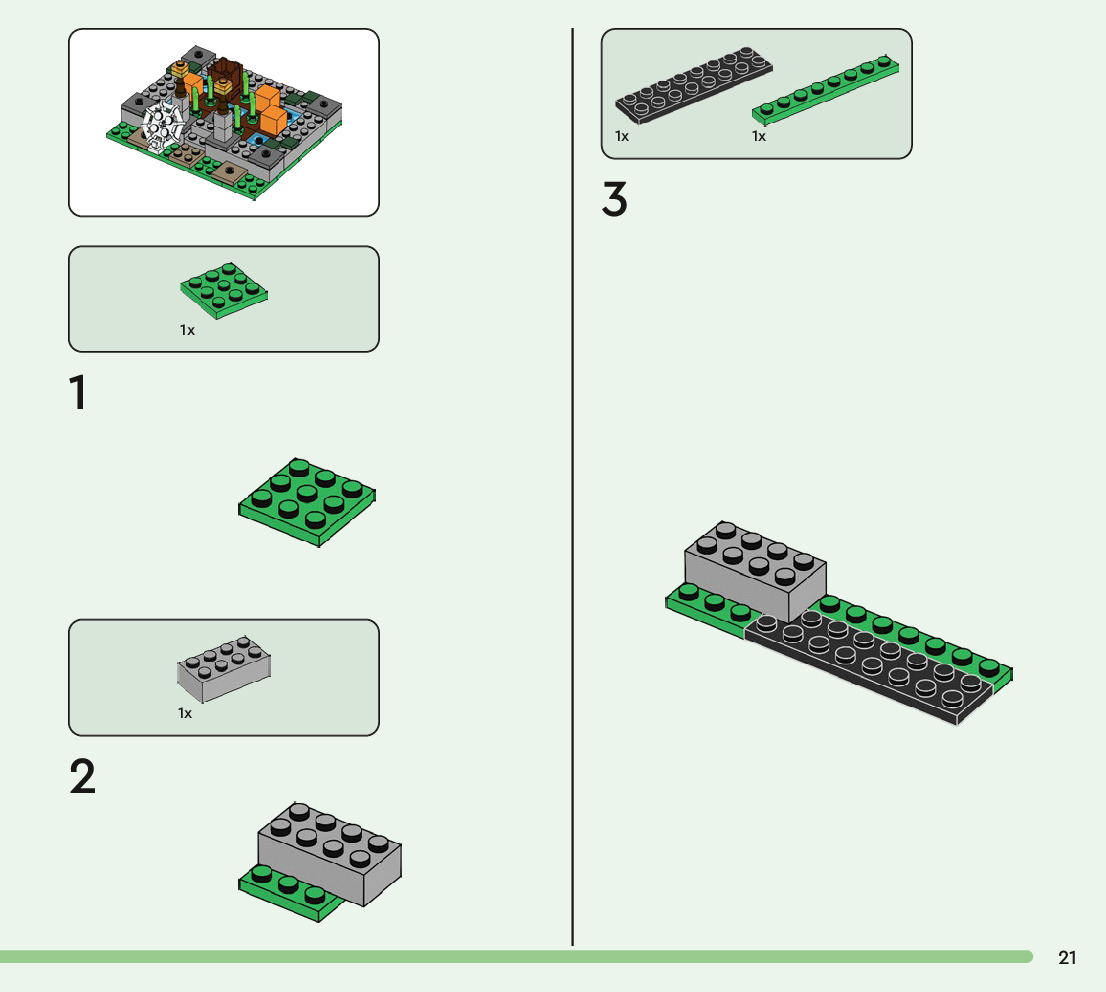 1x

1

1x

2

1x

1x

3

21