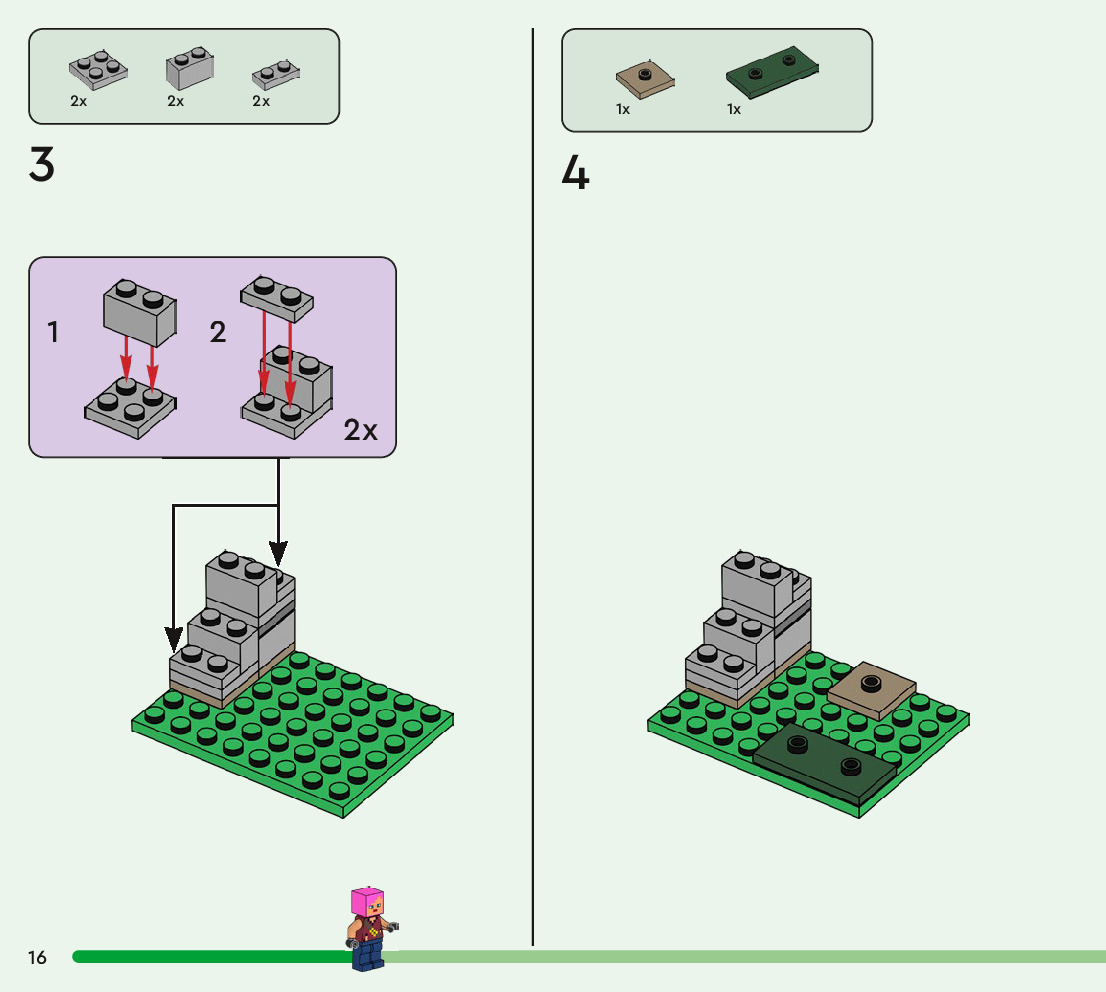 2x 2x 2x

3

1 2

2x

1x 1x

4

16