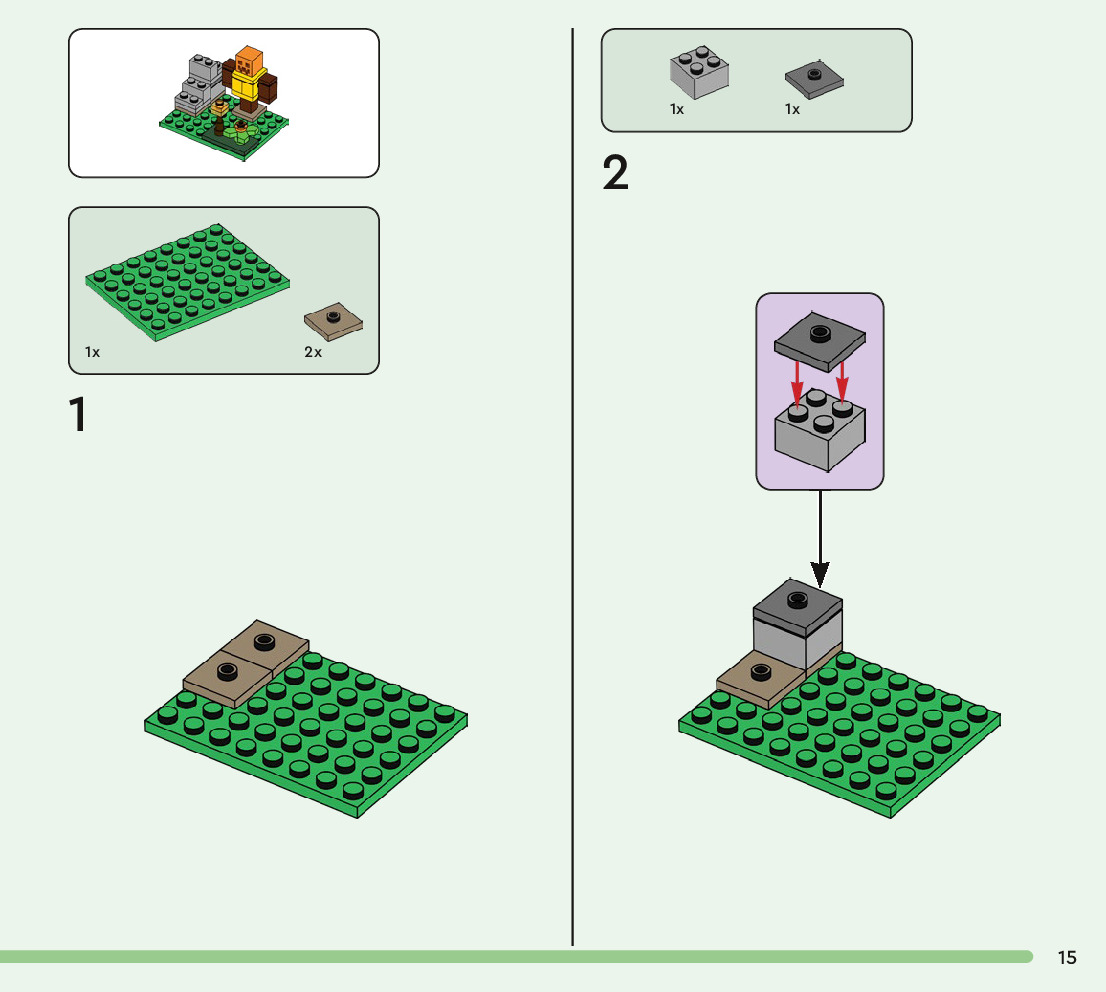 1x

2x

1

1x

1x

2

15