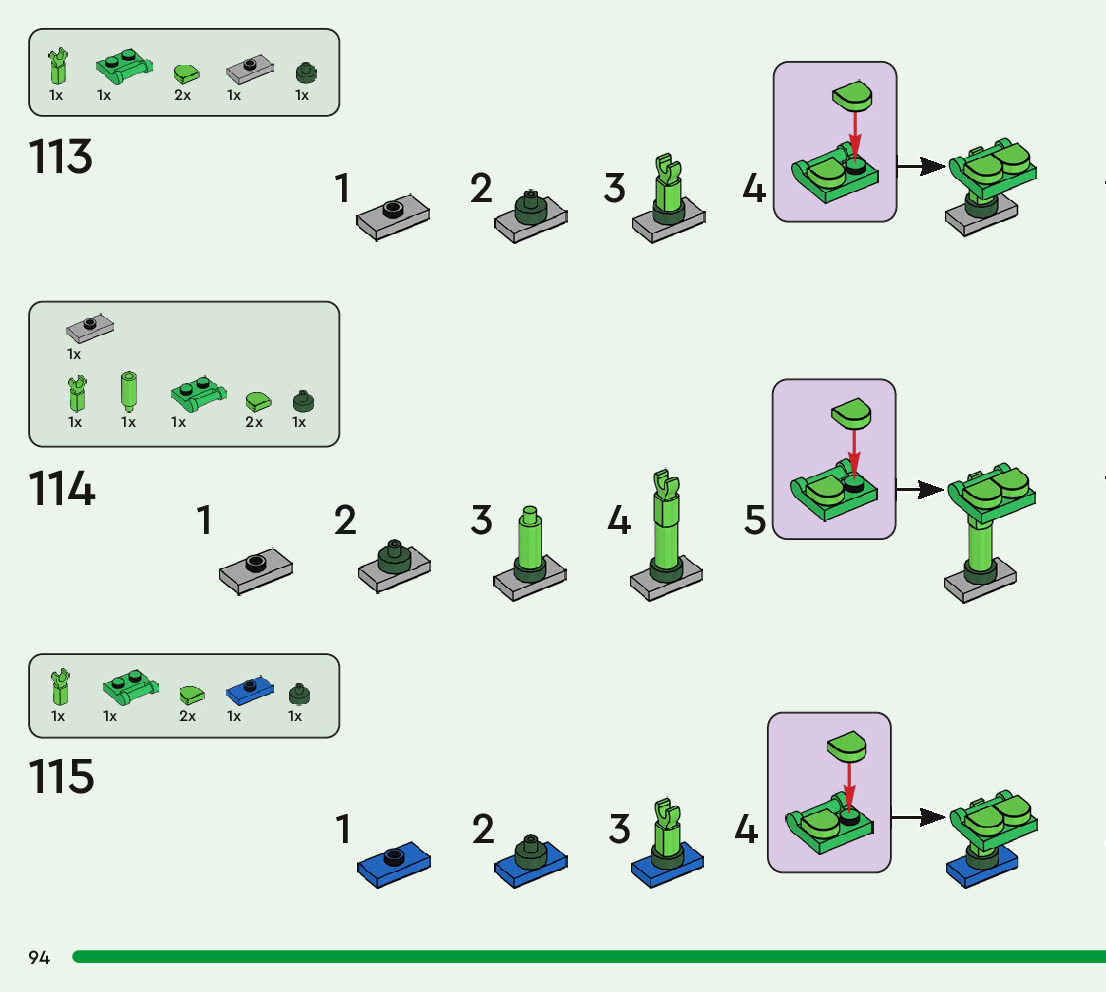 1x 1x 2x 1x 1x

113

1 2 3 4

1x

1x 1x 1x 2x 1x

114

1 2 3 4 5

1x 1x 2x 1x 1x

115

1 2 3 4

94