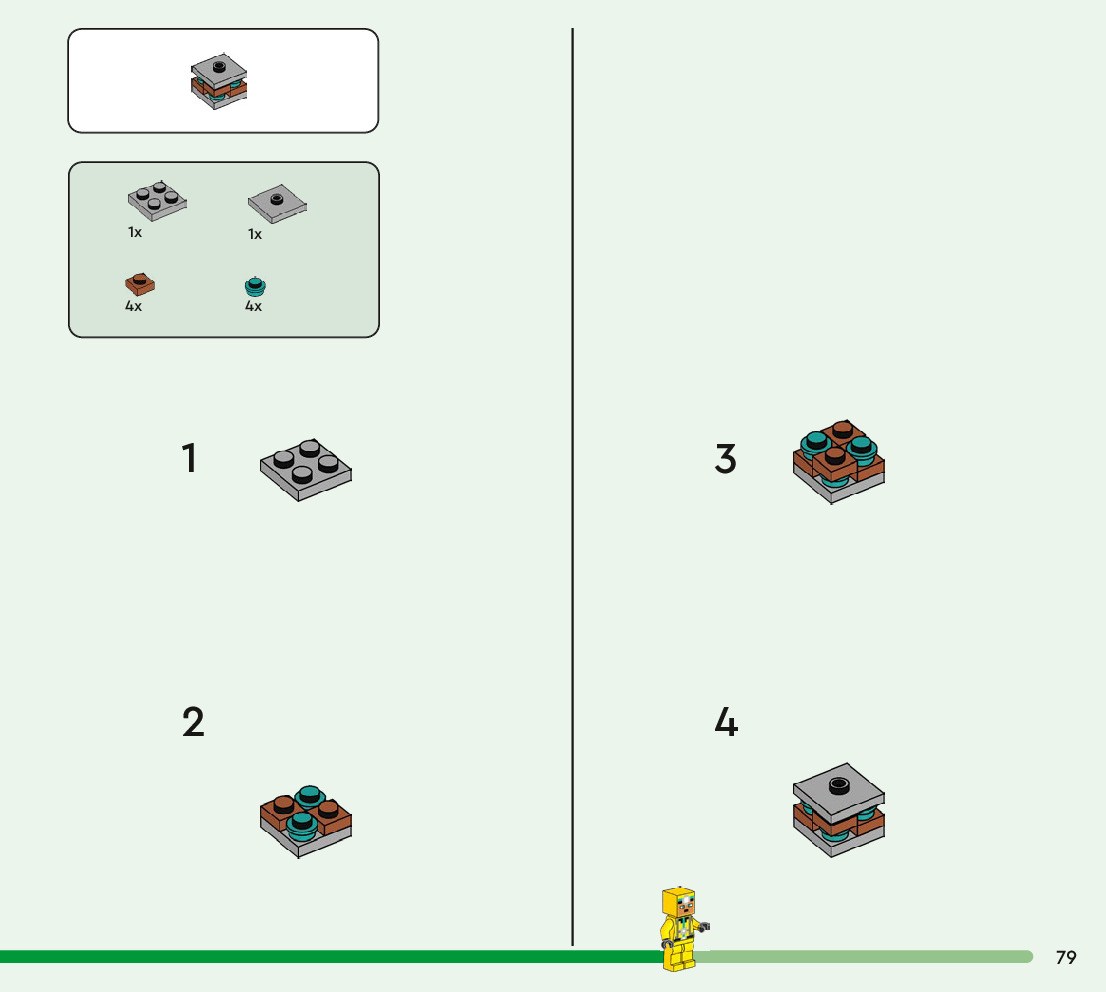 1x

1x

4x

4x

1

2

3

4

79