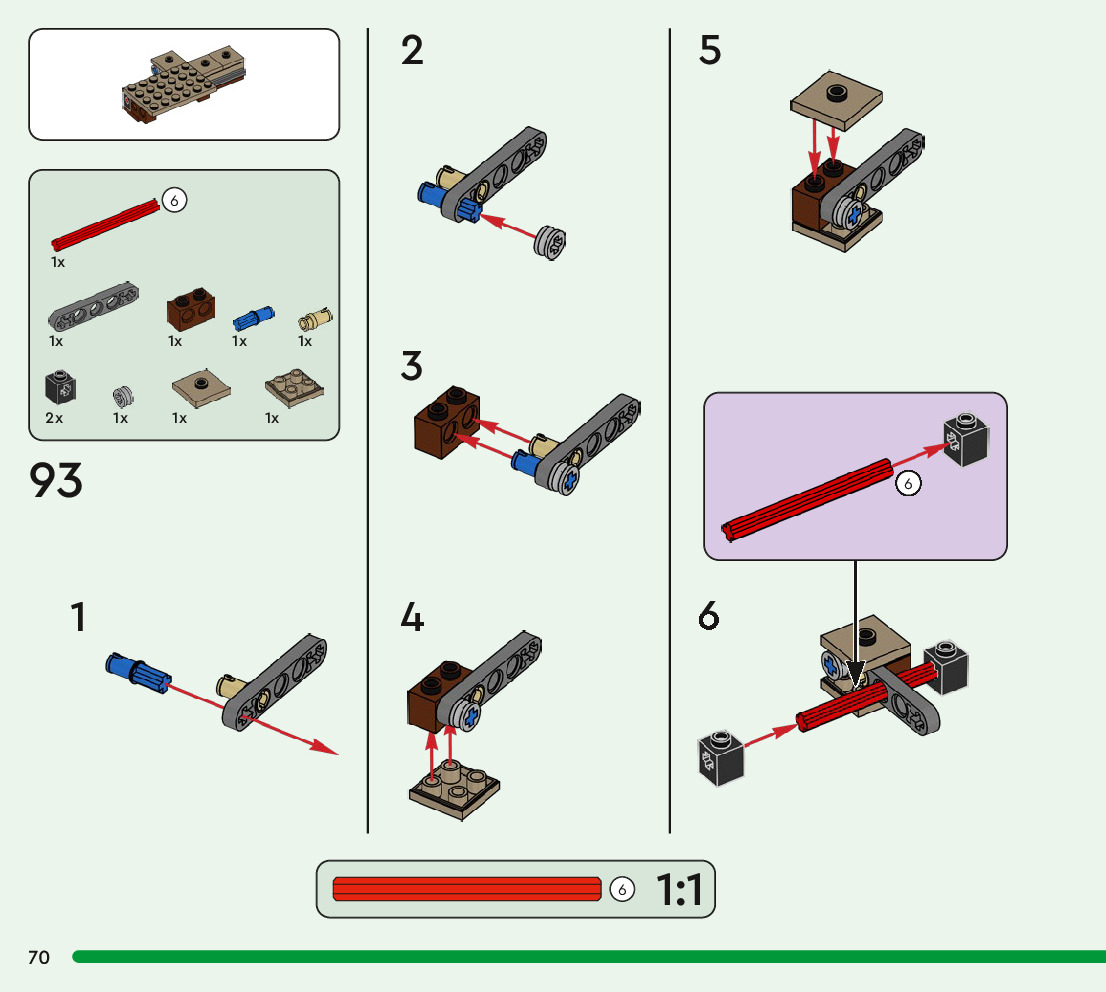 6
1x

1x 1x 1x 1x

2x 1x 1x 1x

93

1

2

3

4

5

6

6

6 1:1

70