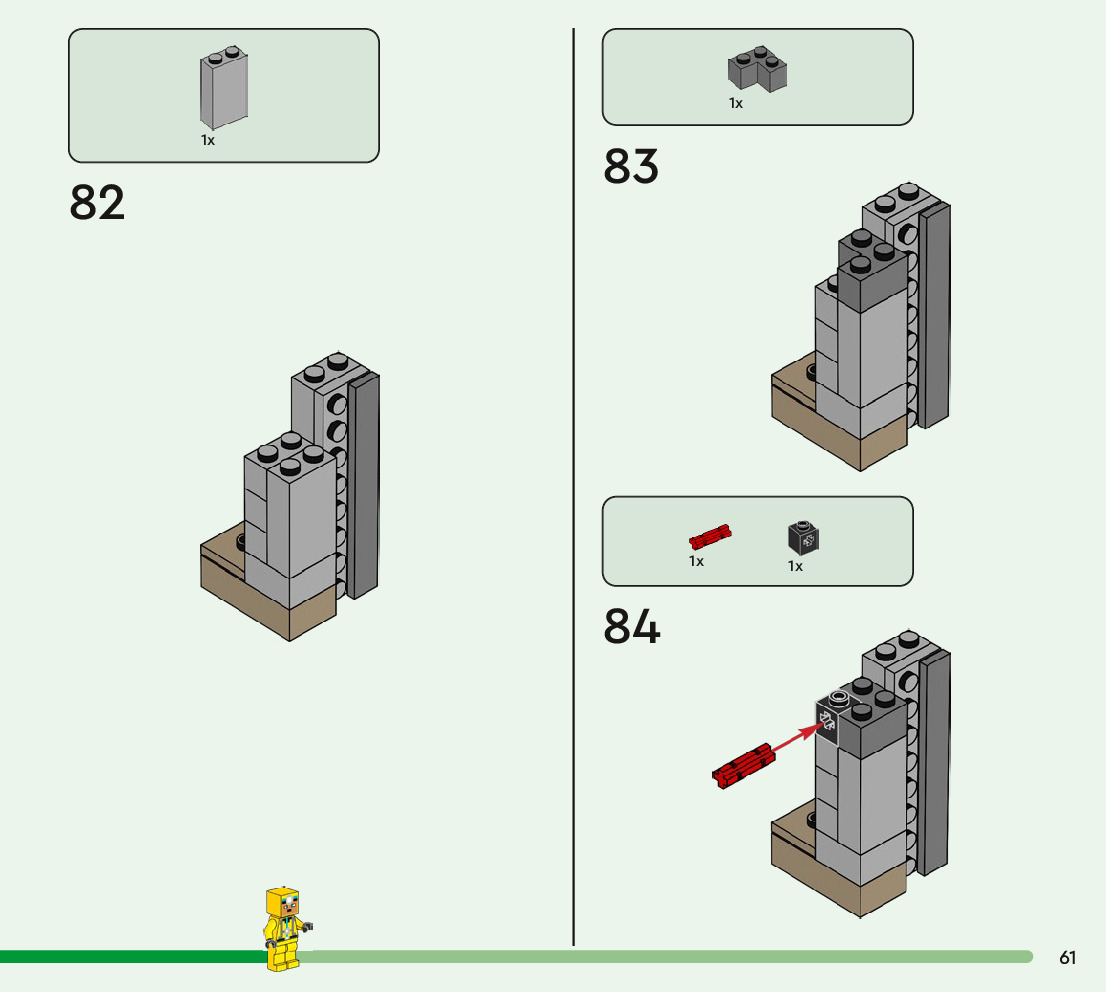 1x

82

1x

83

1x

1x

84

61