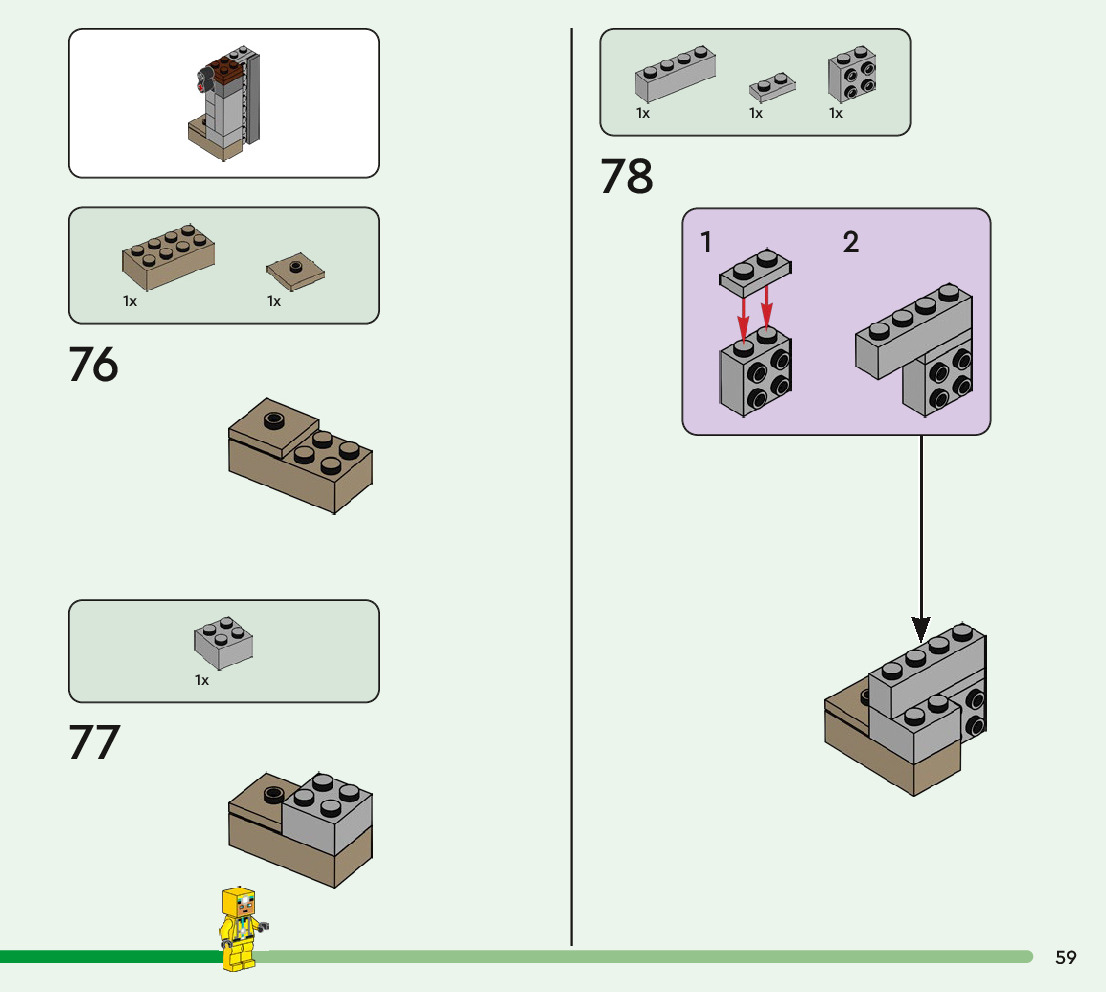 1x
1x

76

1x

77

1x
1x
1x

78

1
2

59