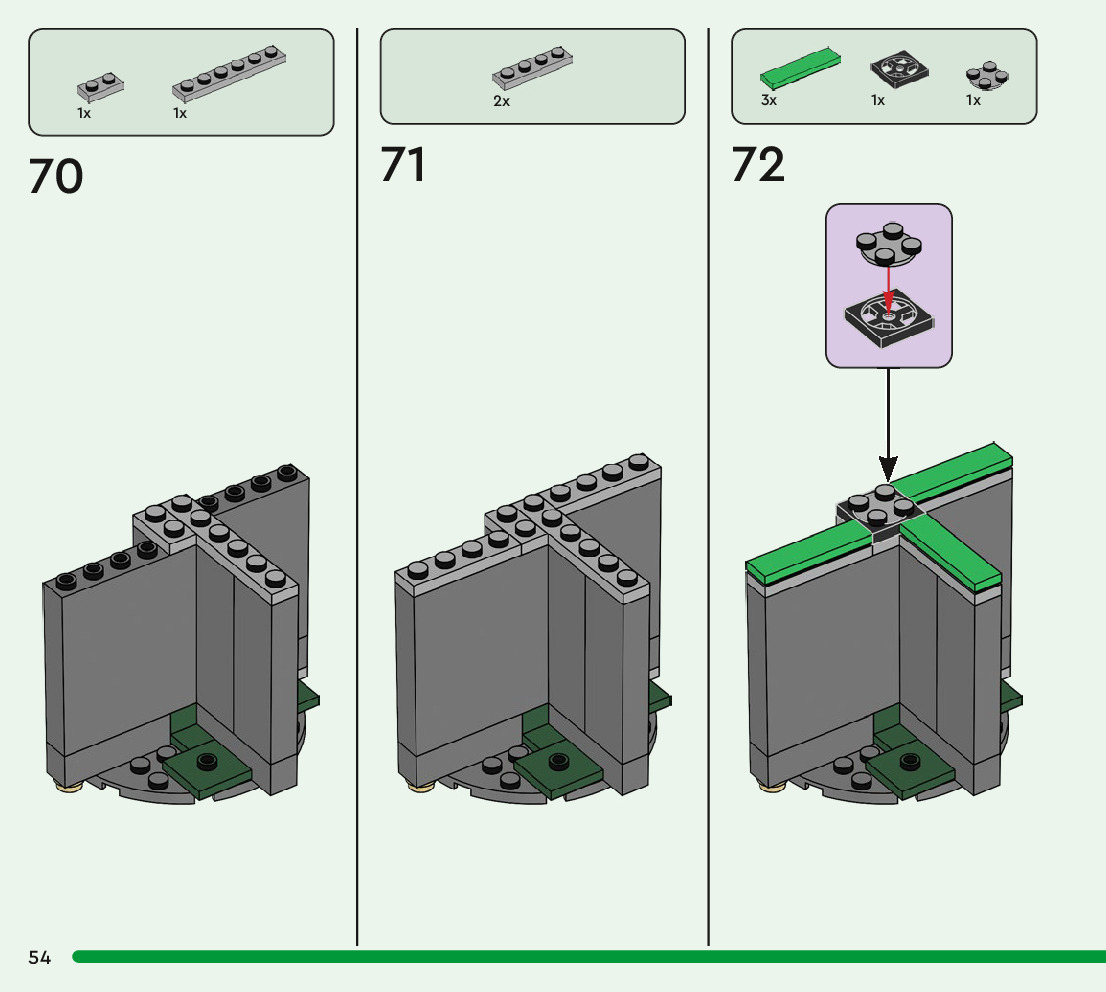 1x 1x

70

2x

71

3x 1x 1x

72

54