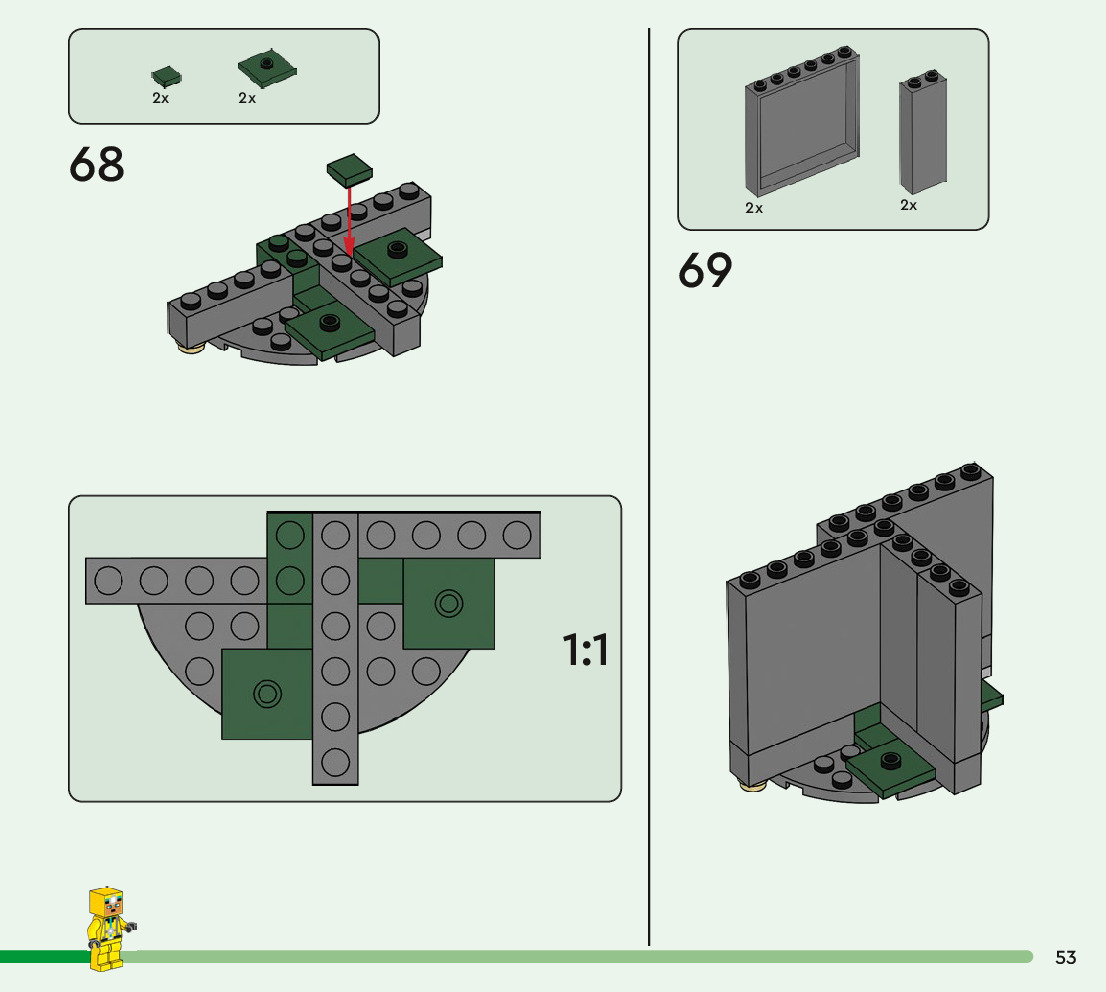 2x 2x

68

1:1

2x 2x

69

53