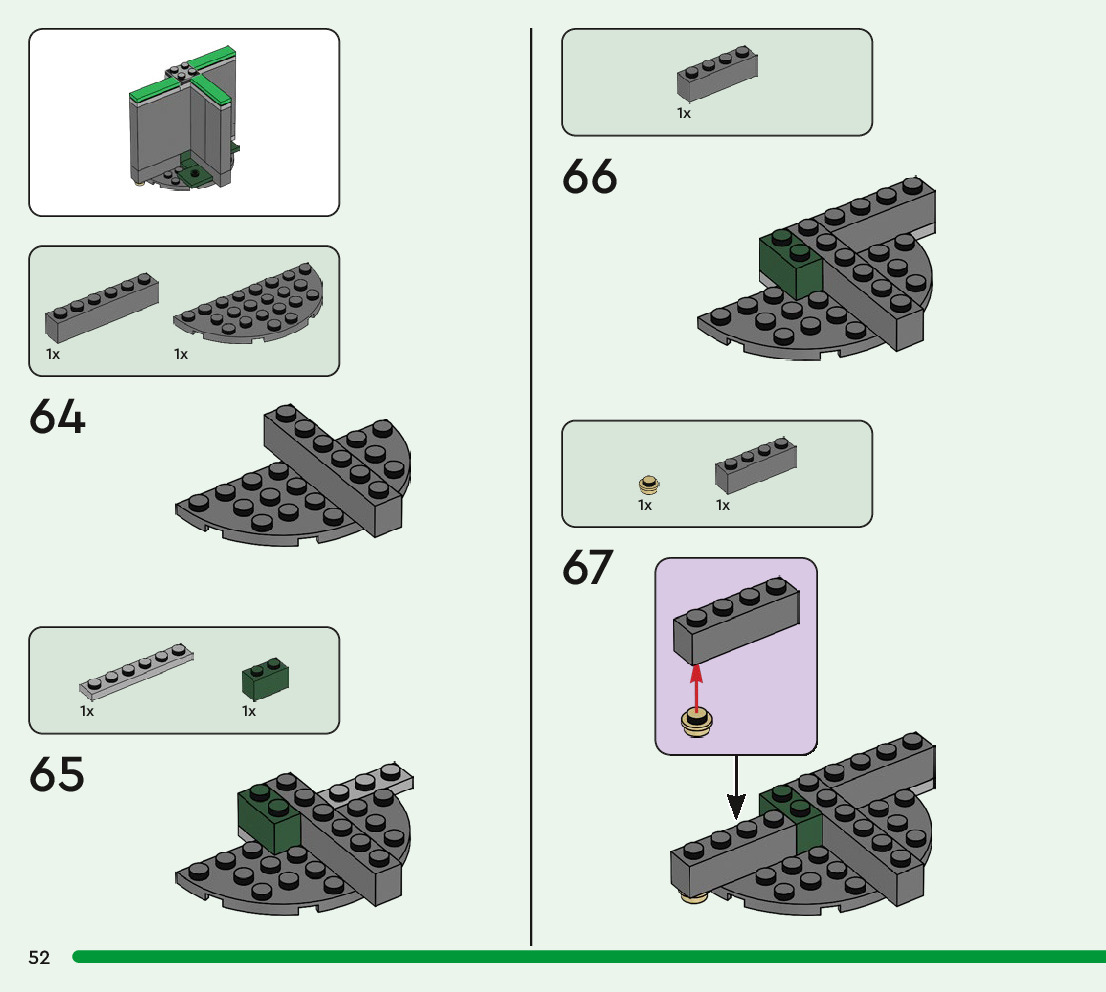 1x 1x

64

1x 1x

65

1x

66

1x 1x

67

52