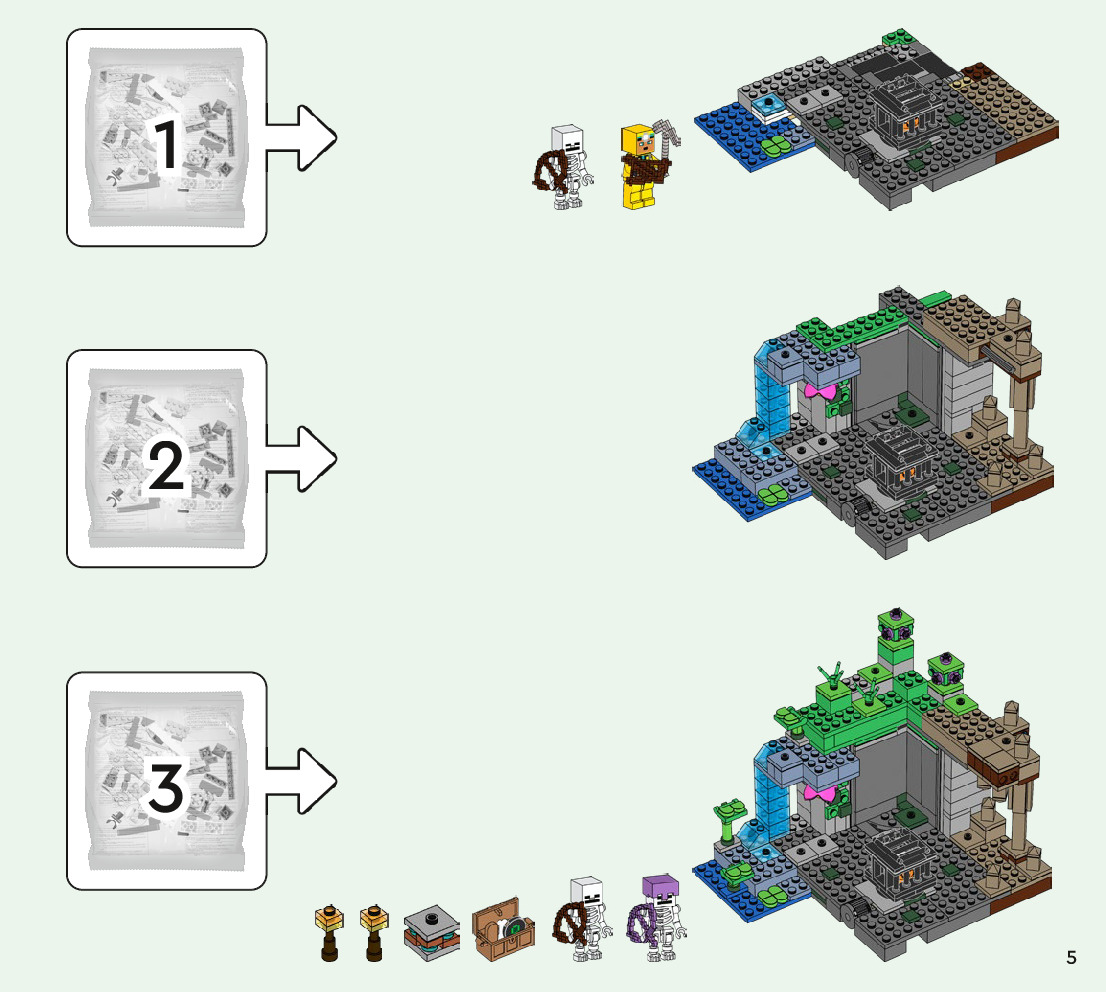 1

2

3

5