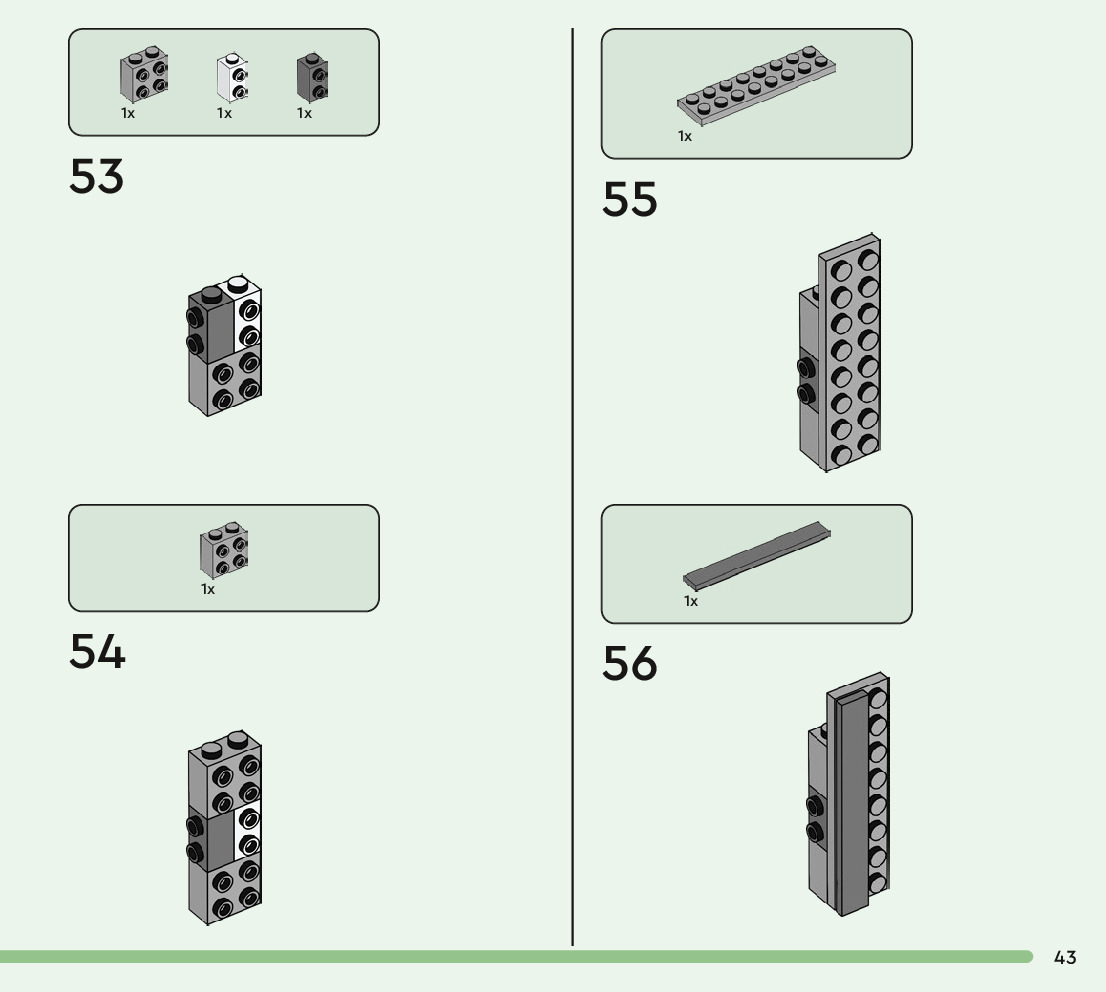 1x 1x 1x

53

1x

54

1x

55

1x

56

43