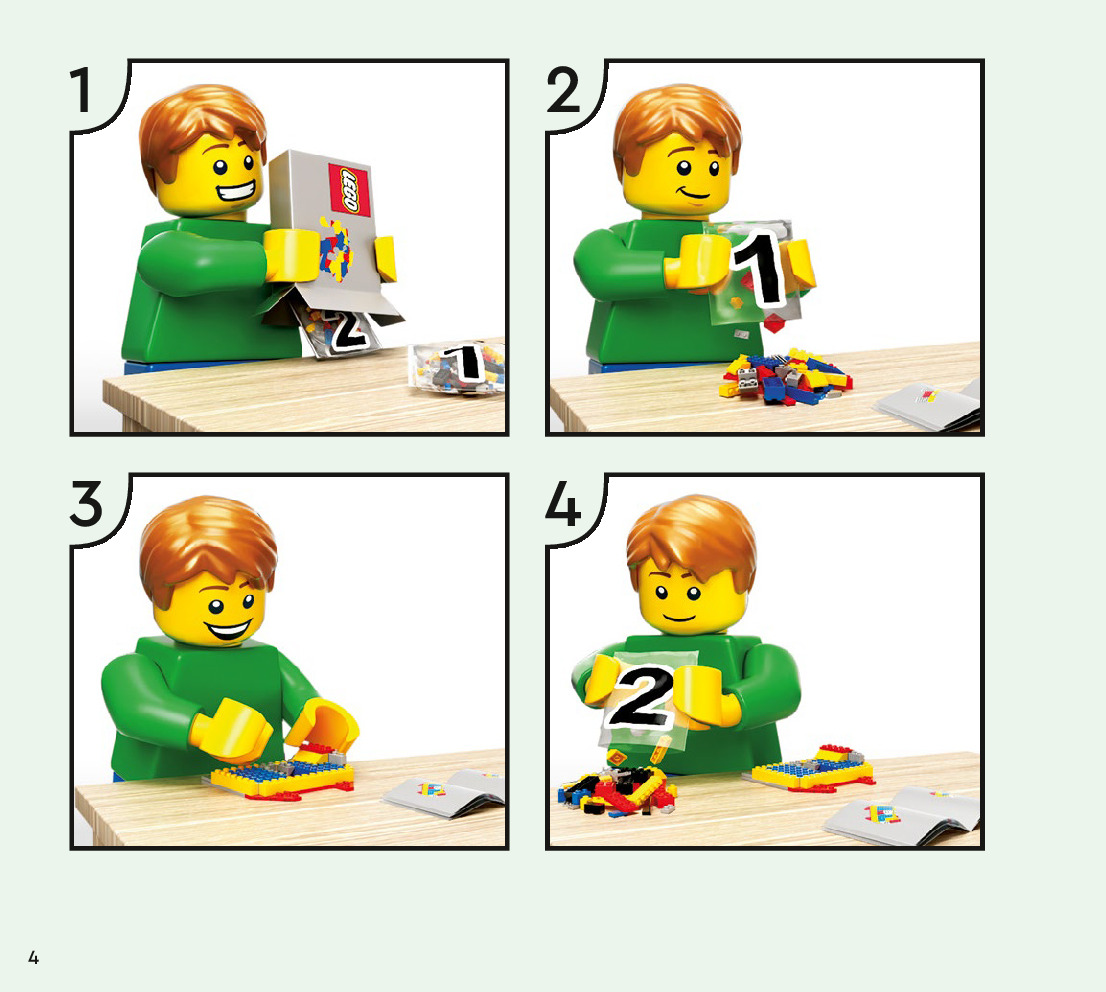 1

LEGO

2

1

2

1

3

4

2

4