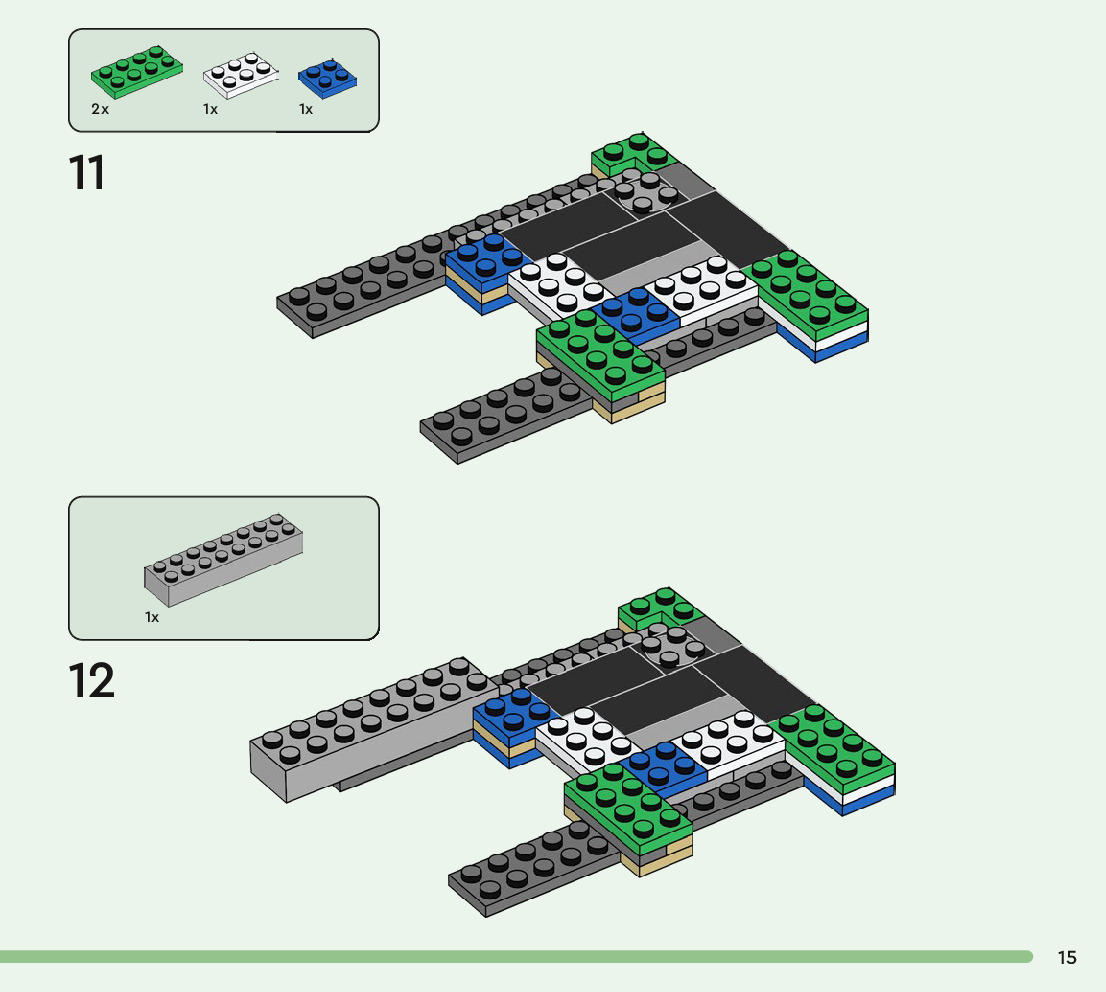 2x 1x 1x

11

1x

12

15