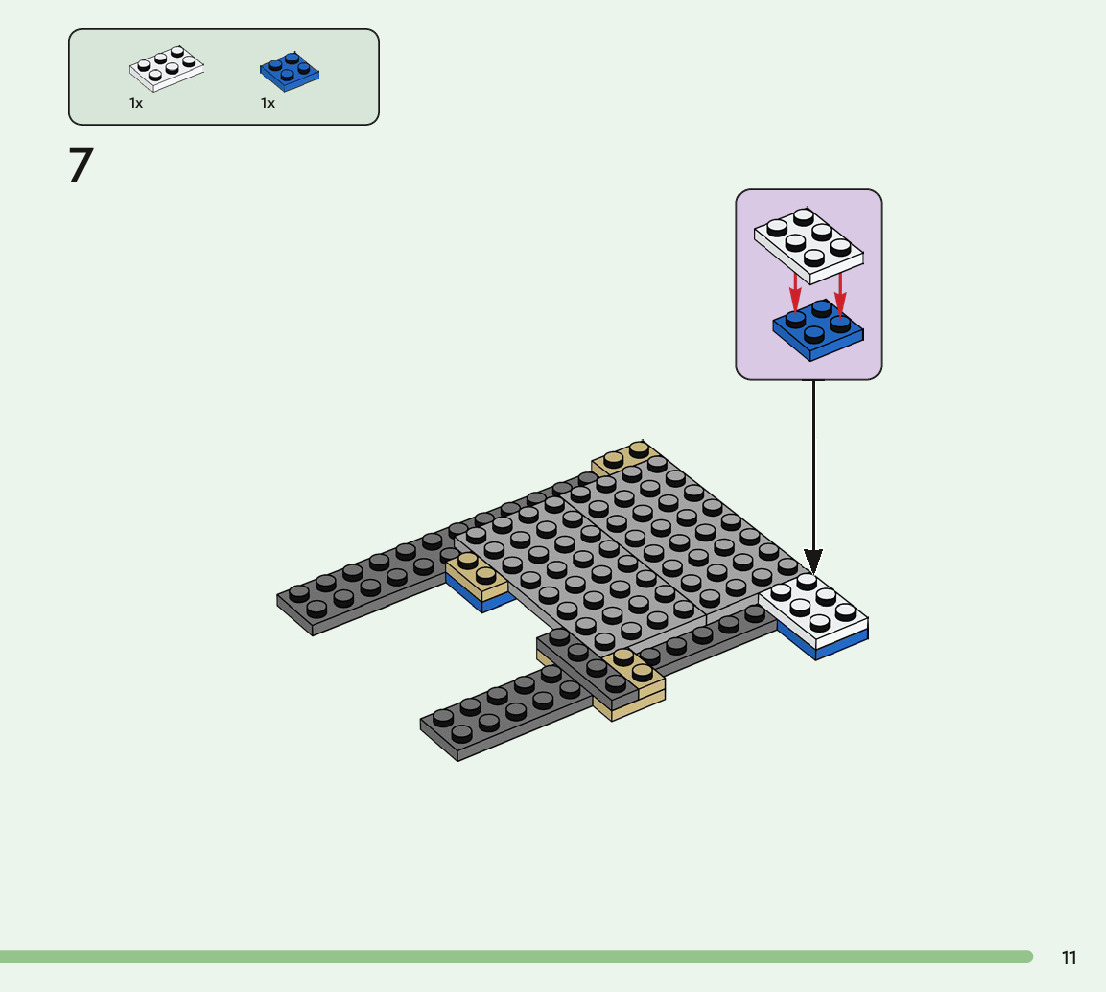 1x 1x

7

11