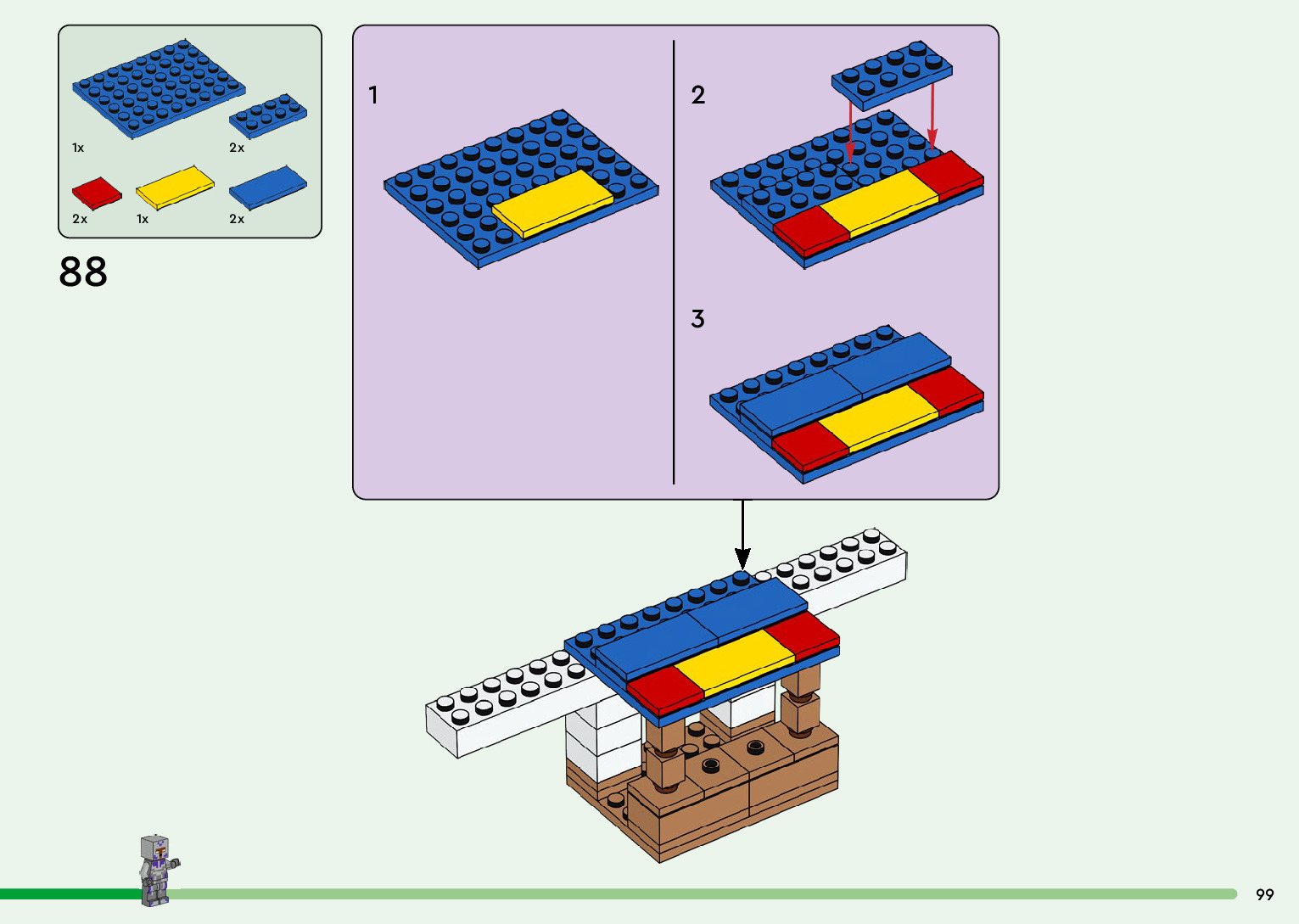 1x
2x
2x
1x
2x

88

1

2

3

99