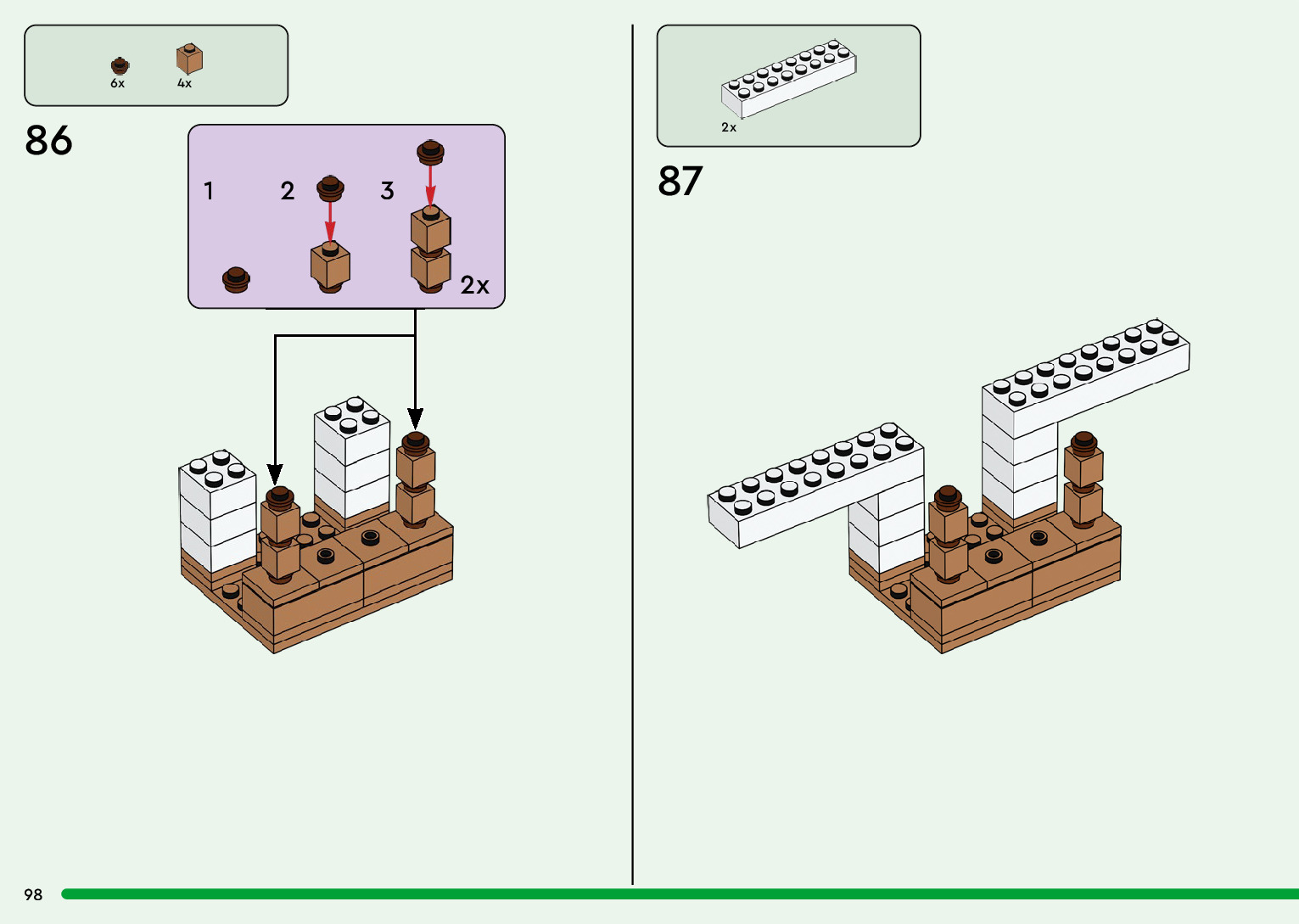 6x 4x

86

1 2 3

2x

2x

87

98