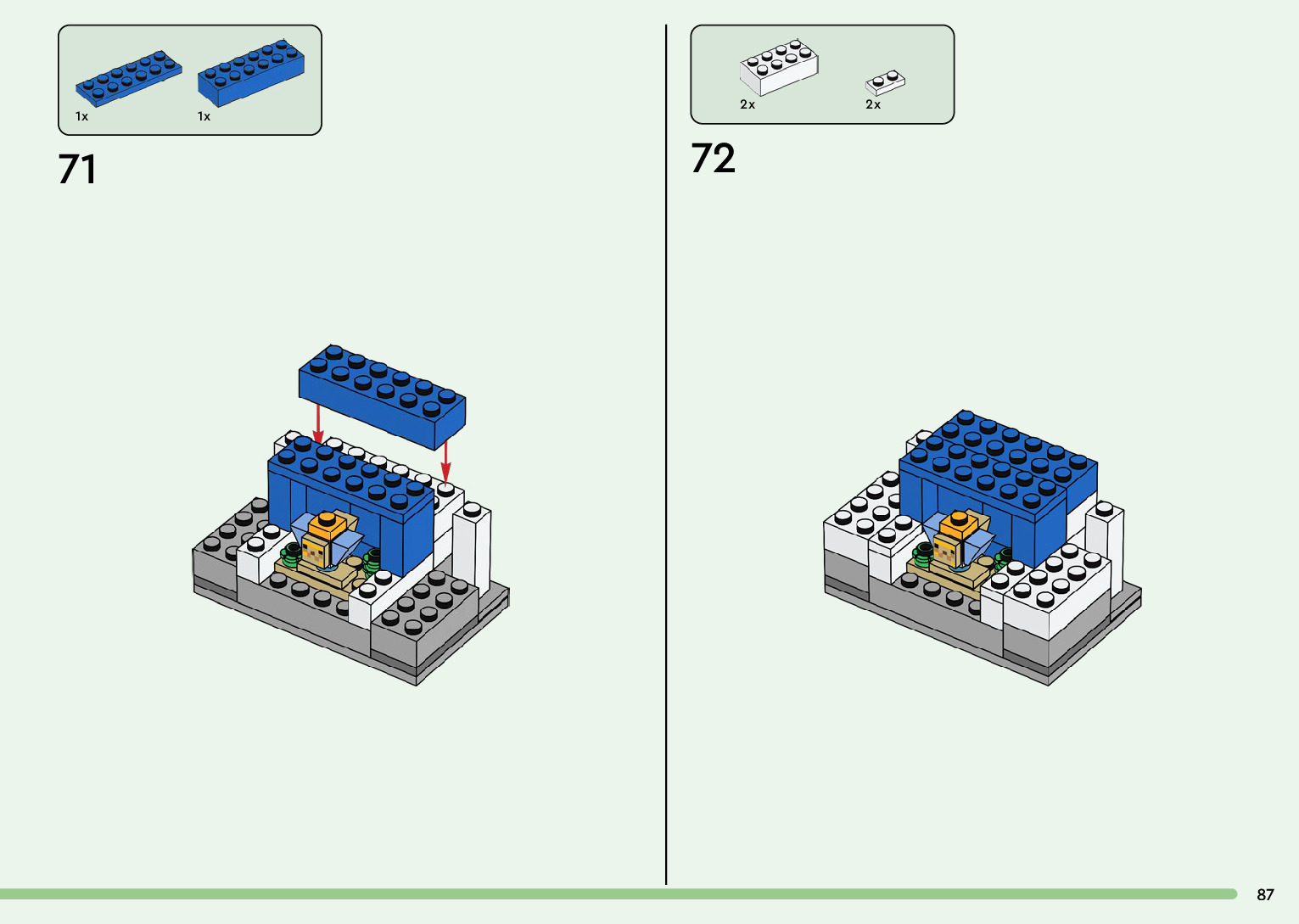 1x 1x

71

2x 2x

72

87