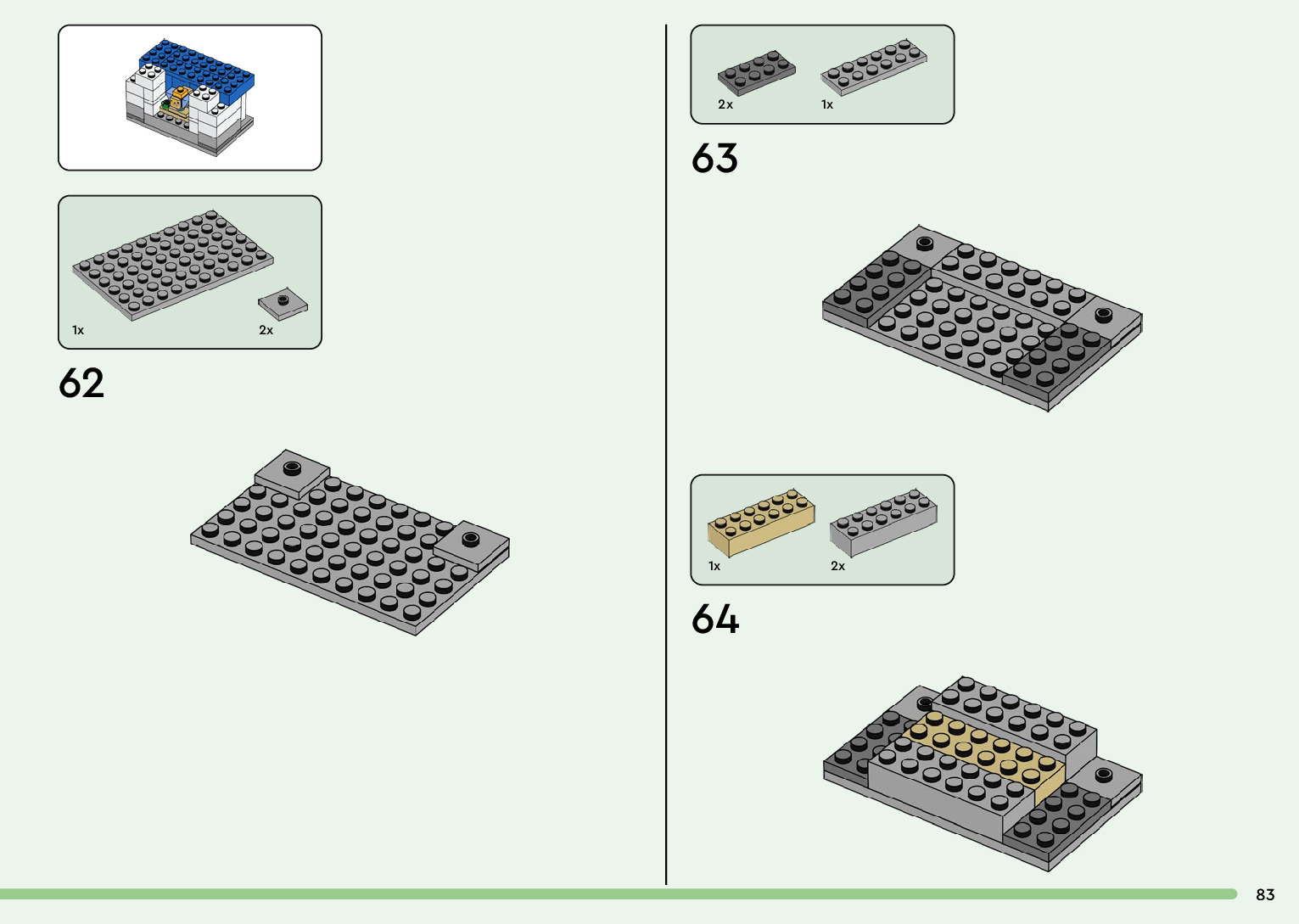 1x

2x

62

2x

1x

63

1x

2x

64

83