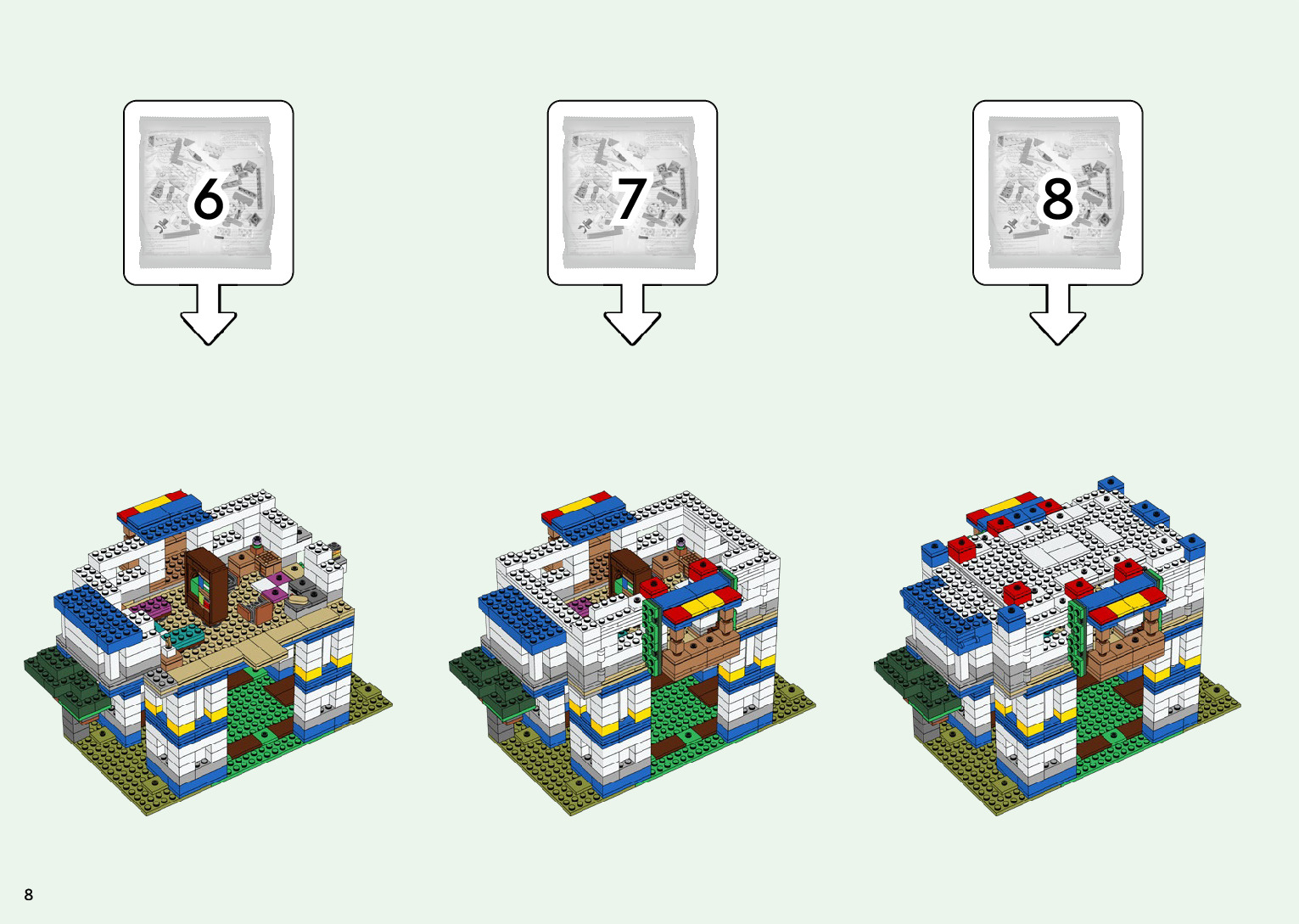 6

7

8

8