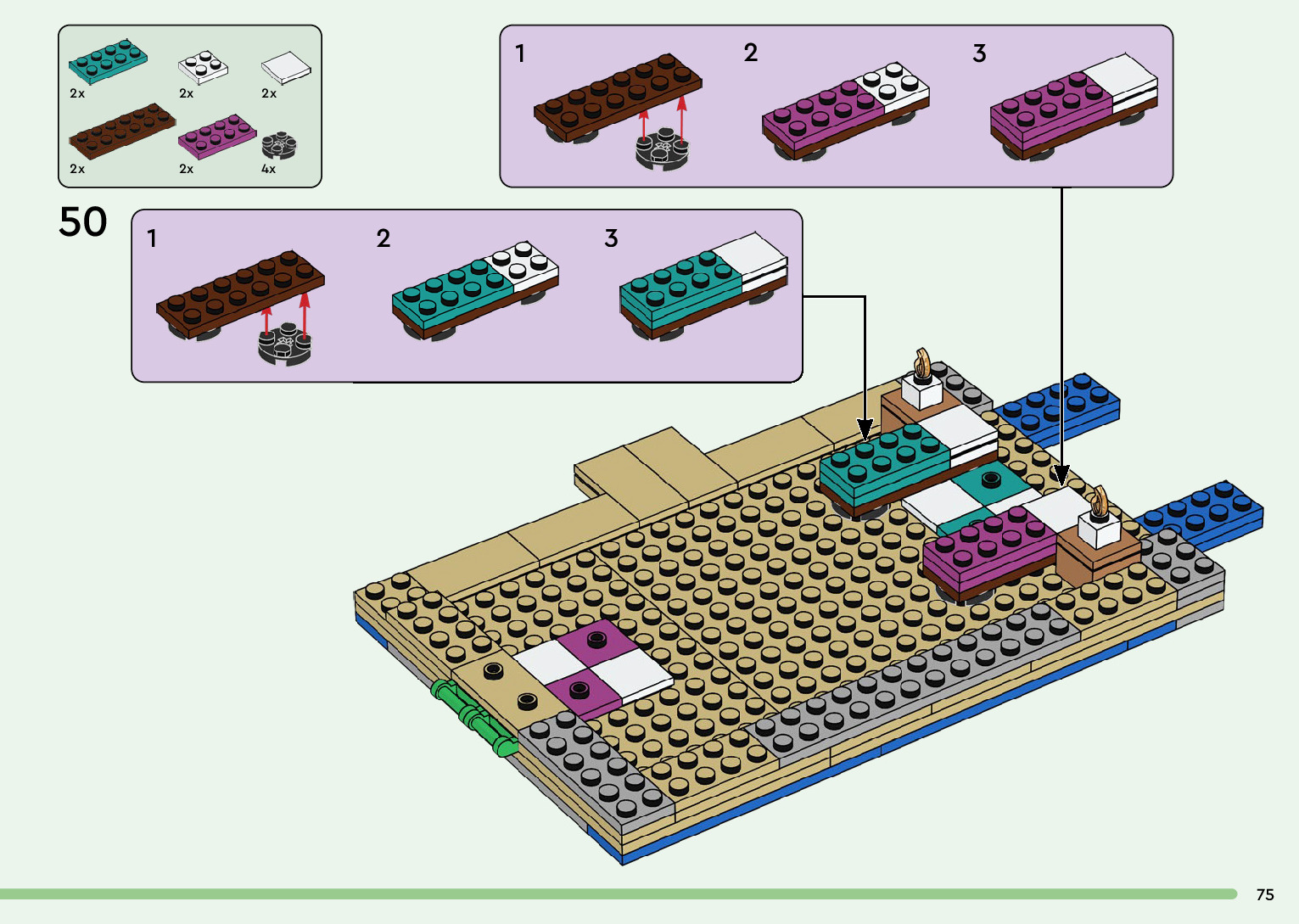 2x
2x
2x
2x
2x
4x

1
2
3

50

1
2
3

75