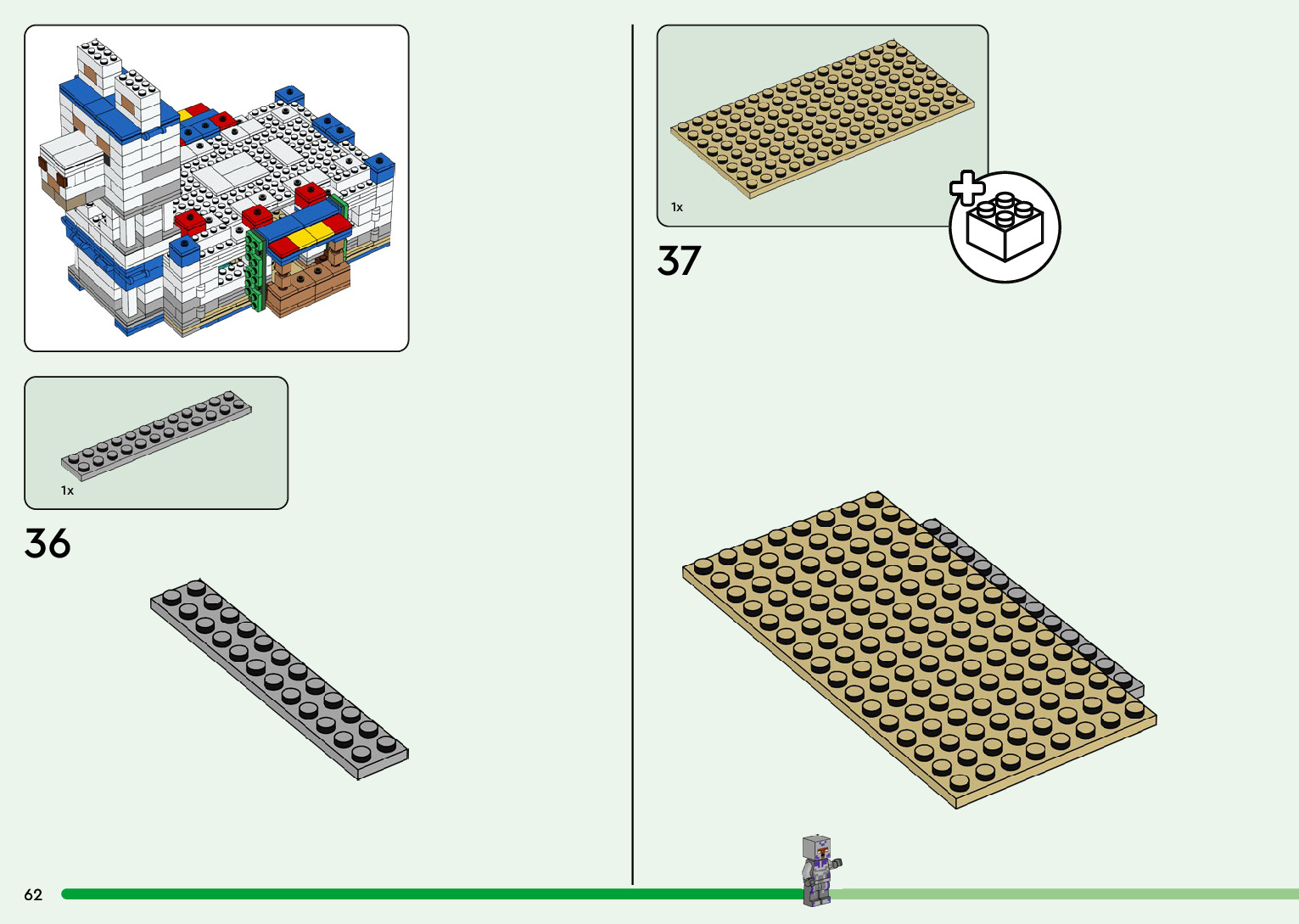 1x

36

1x

37

62