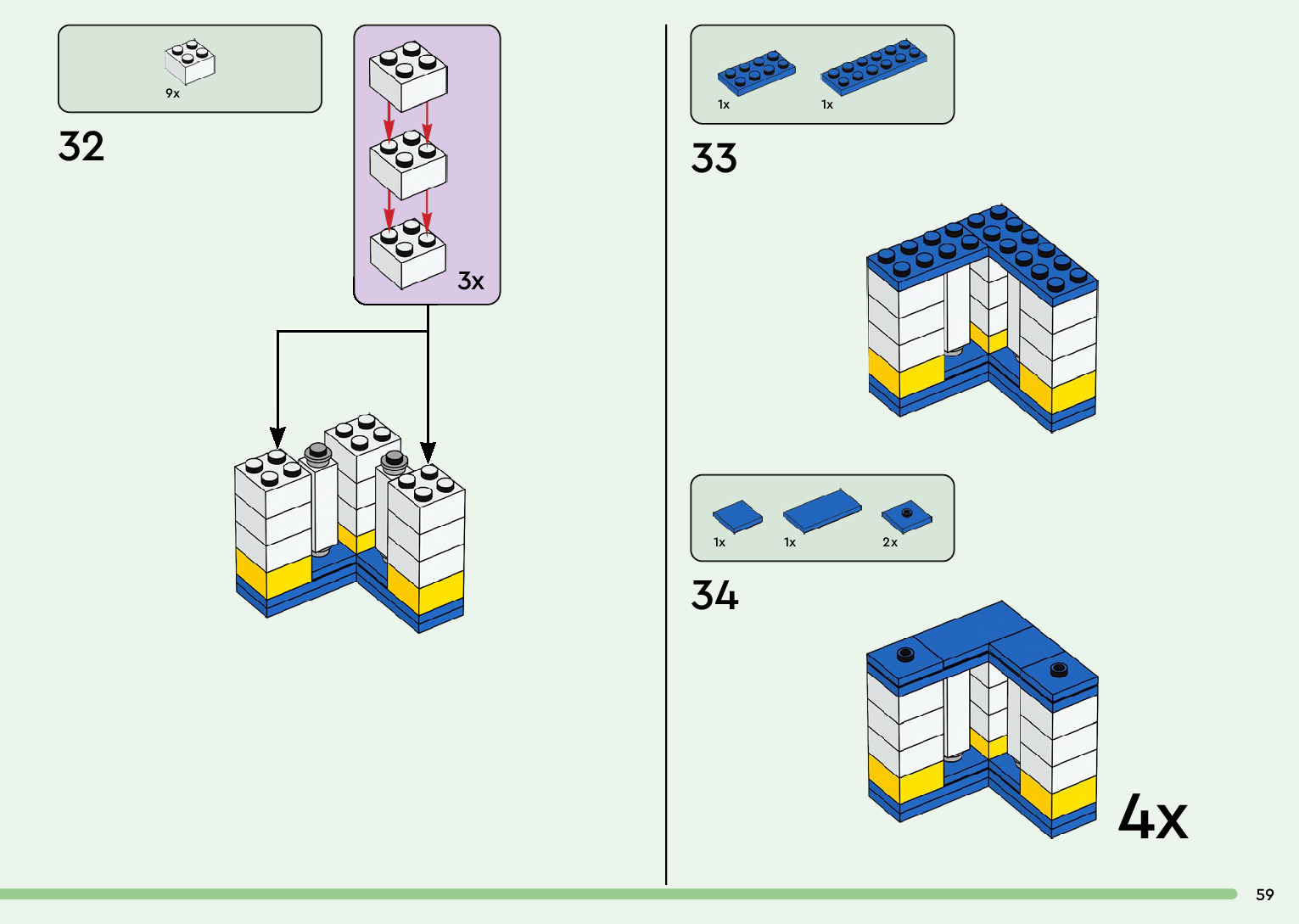 9x

32

3x

1x 1x

33

1x 1x 2x

34

4x

59