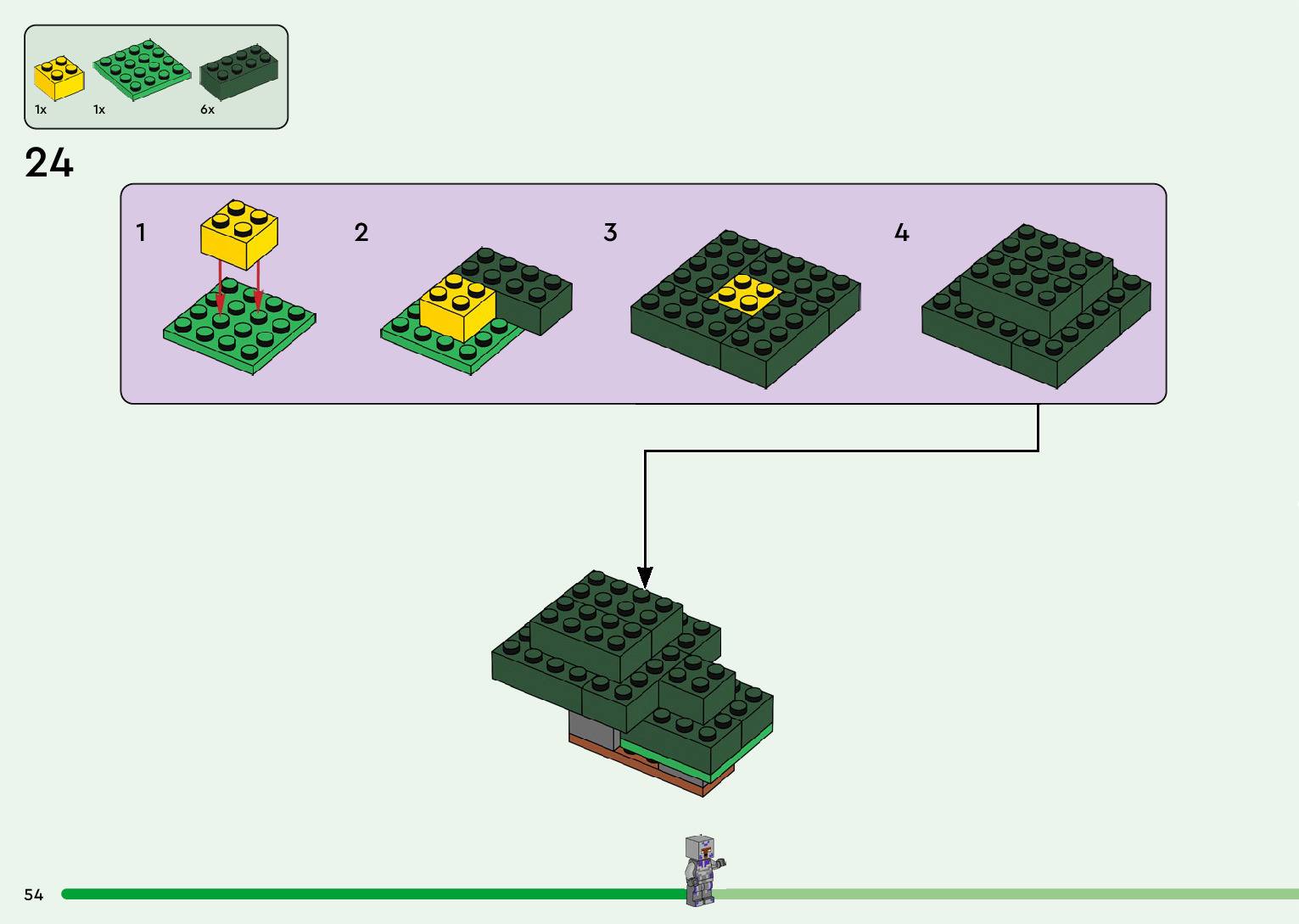 1x 1x 6x

24

1

2

3

4

54