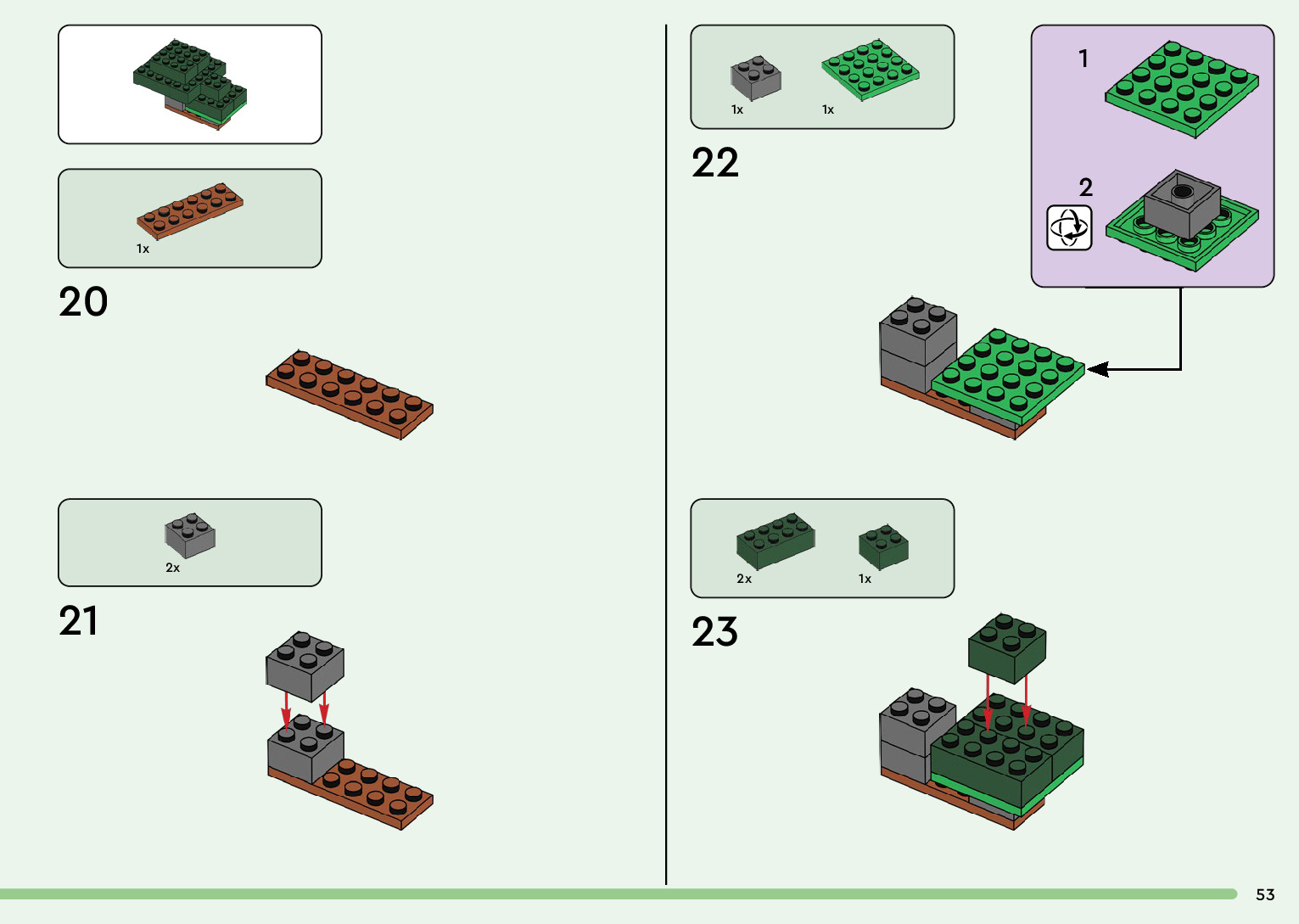 1x

20

2x

21

1x 1x

22

1

2

2x 1x

23

53