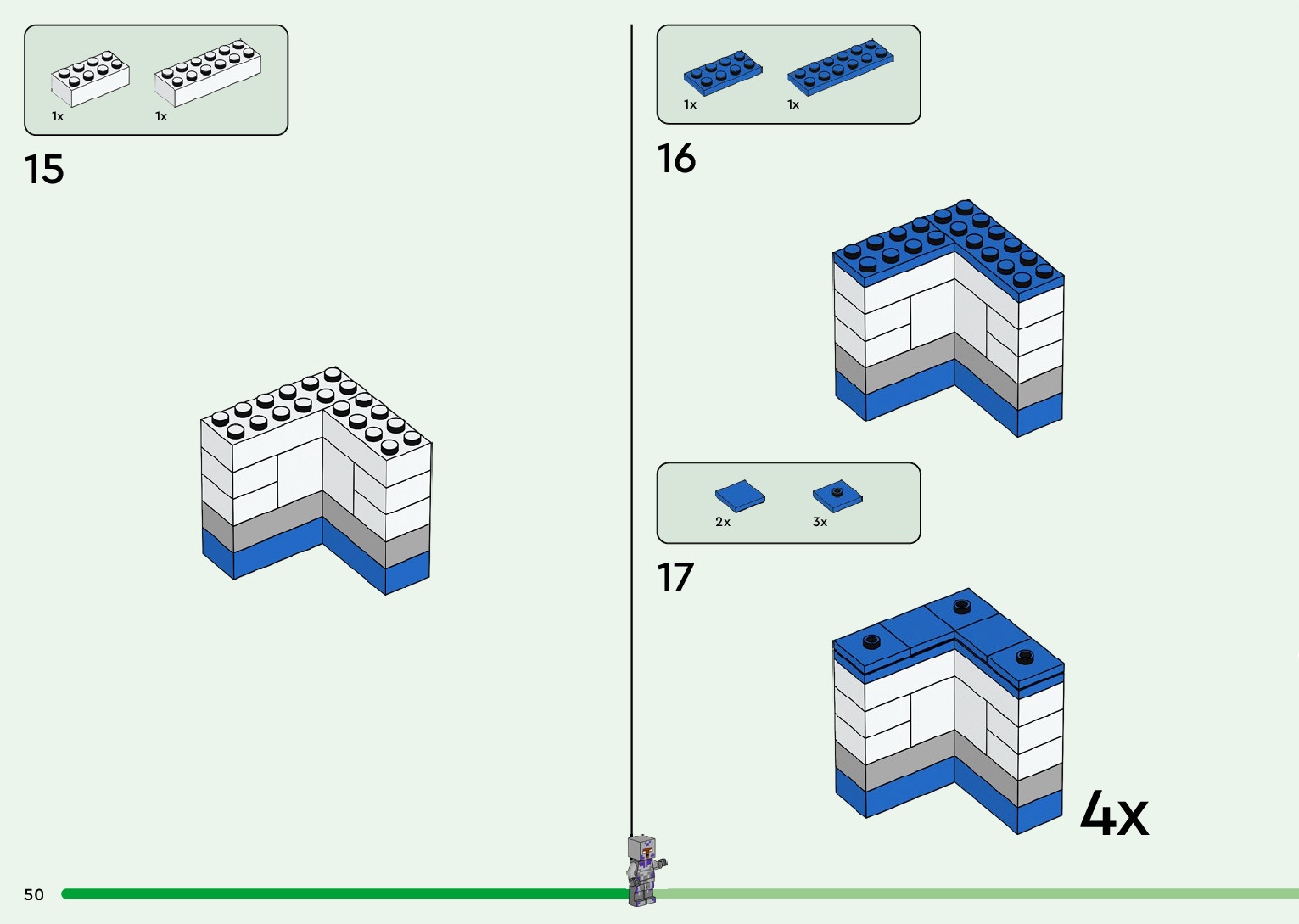 1x 1x

15

1x 1x

16

2x 3x

17

4x

50